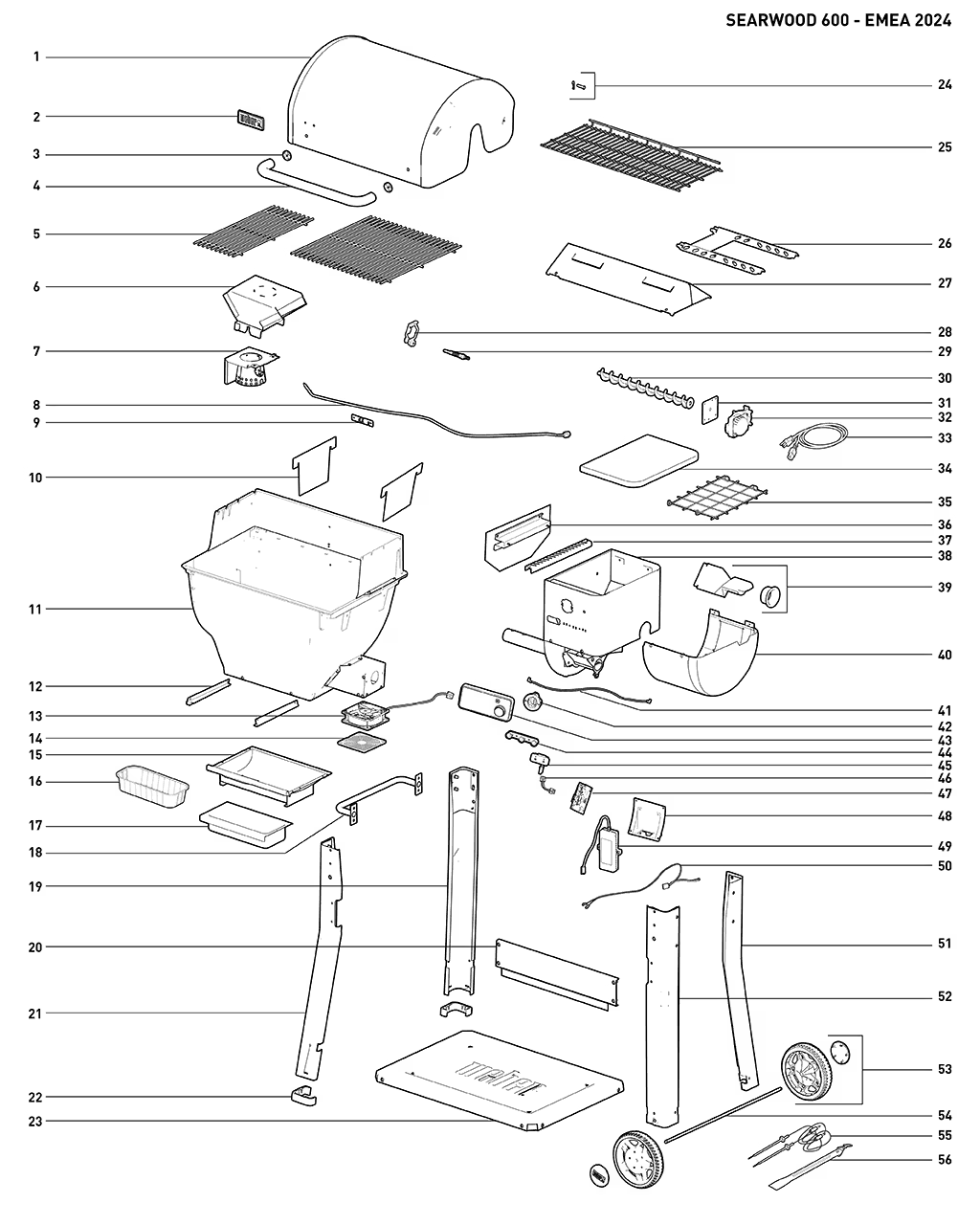 SEARWOOD 600 - EMEA 2024

1
2
3
4
5
6
7
8
9
10
11
12
13
14
15
16
17
18
19
20
21
22
23

24
25
26
27
28
29
30
31
32
33
34
35
36
37
38
39
40
41
42
43
44
45
46
47
48
49
50
51
52
53
54
55
56

weber