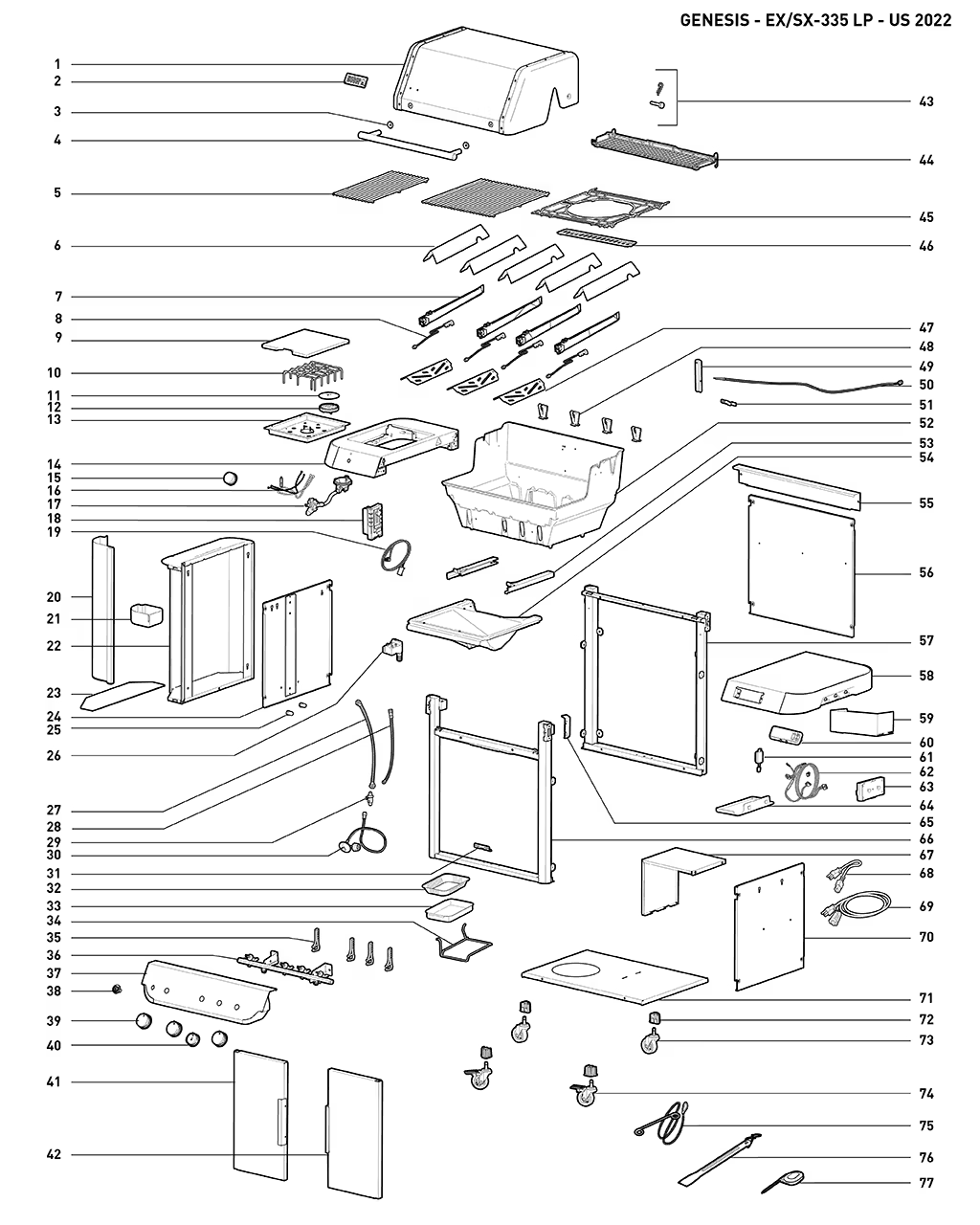 GENESIS - EX/SX-335 LP - US 2022

1
2
3
4
5
6
7
8
9
10
11
12
13
14
15
16
17
18
19
20
21
22
23
24
25
26
27
28
29
30
31
32
33
34
35
36
37
38
39
40
41
42

43
44
45
46
47
48
49
50
51
52
53
54
55
56
57
58
59
60
61
62
63
64
65
66
67
68
69
70
71
72
73
74
75
76
77