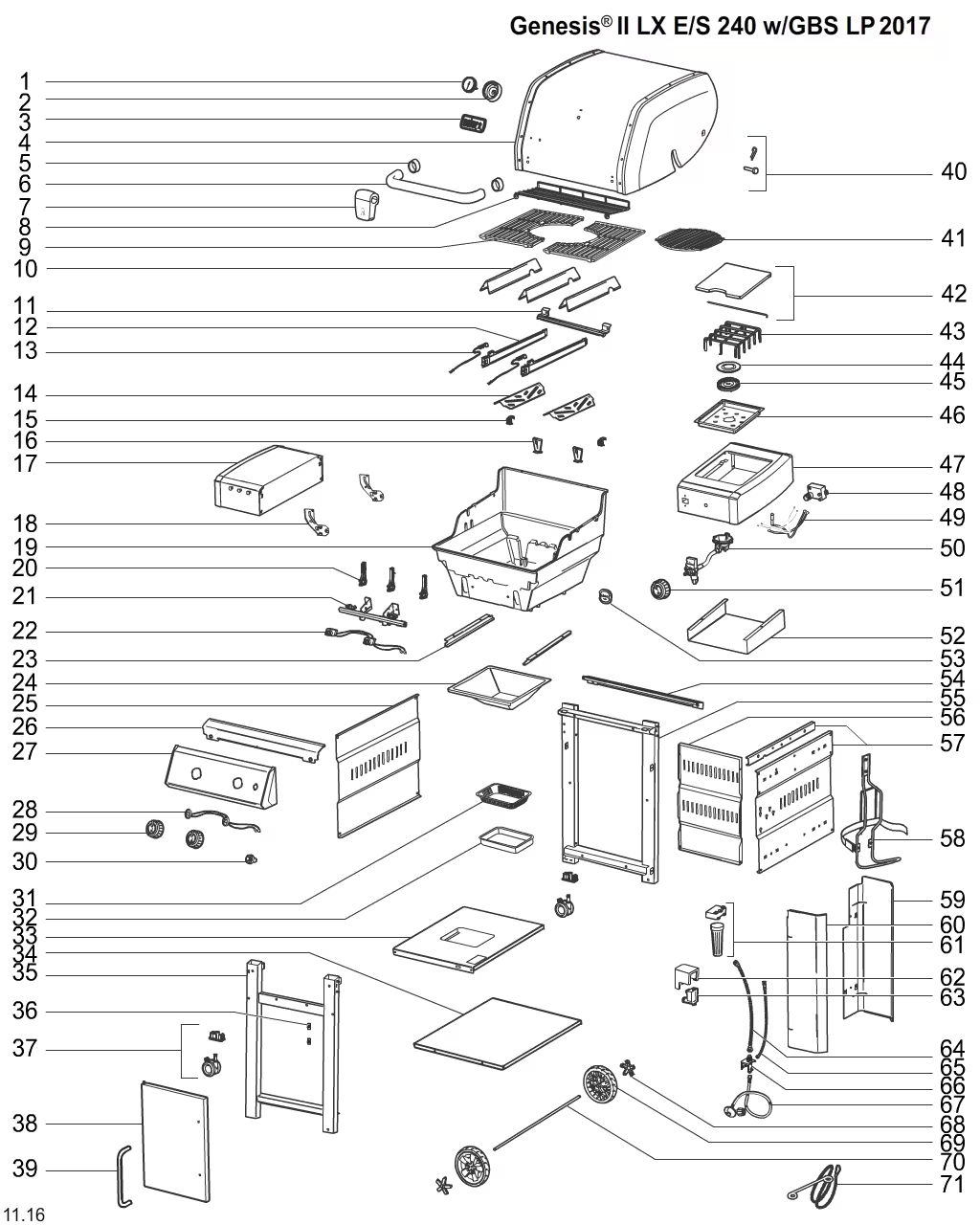 Genesis® II LX E/S 240 w/GBS LP 2017

1
2
3
4
5
6
7
8
9
10
11
12
13
14
15
16
17
18
19
20
21
22
23
24
25
26
27
28
29
30
31
32
33
34
35
36
37
38
39

40
41
42
43
44
45
46
47
48
49
50
51
52
53
54
55
56
57
58
59
60
61
62
63
64
65
66
67
68
69
70
71

11.16