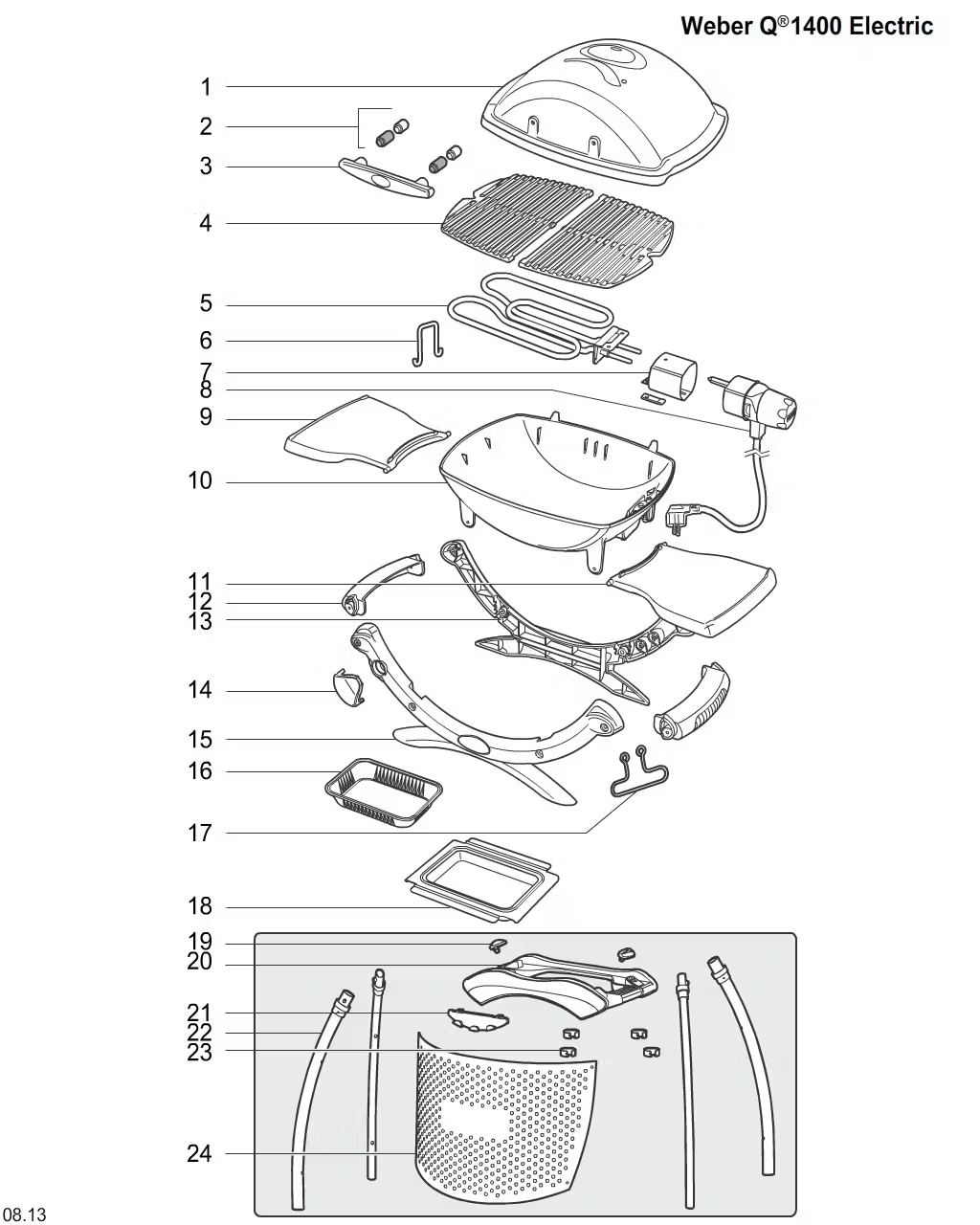 Weber Q®1400 Electric

1
2
3
4
5
6
7
8
9
10
11
12
13
14
15
16
17
18
19
20
21
22
23
24

08.13