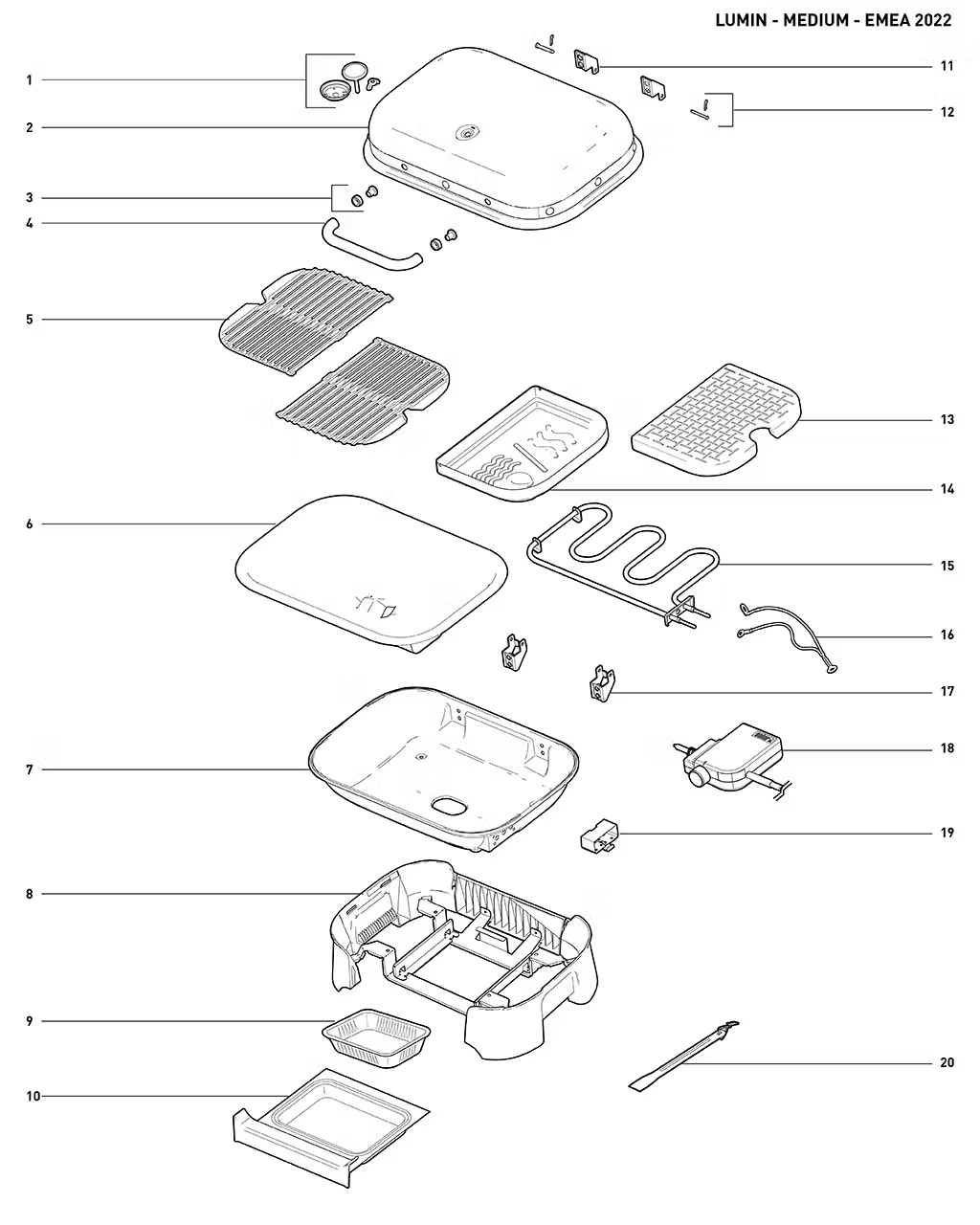 LUMIN - MEDIUM - EMEA 2022

1
2
3
4
5
6
7
8
9
10

11
12
13
14
15
16
17
18
19
20