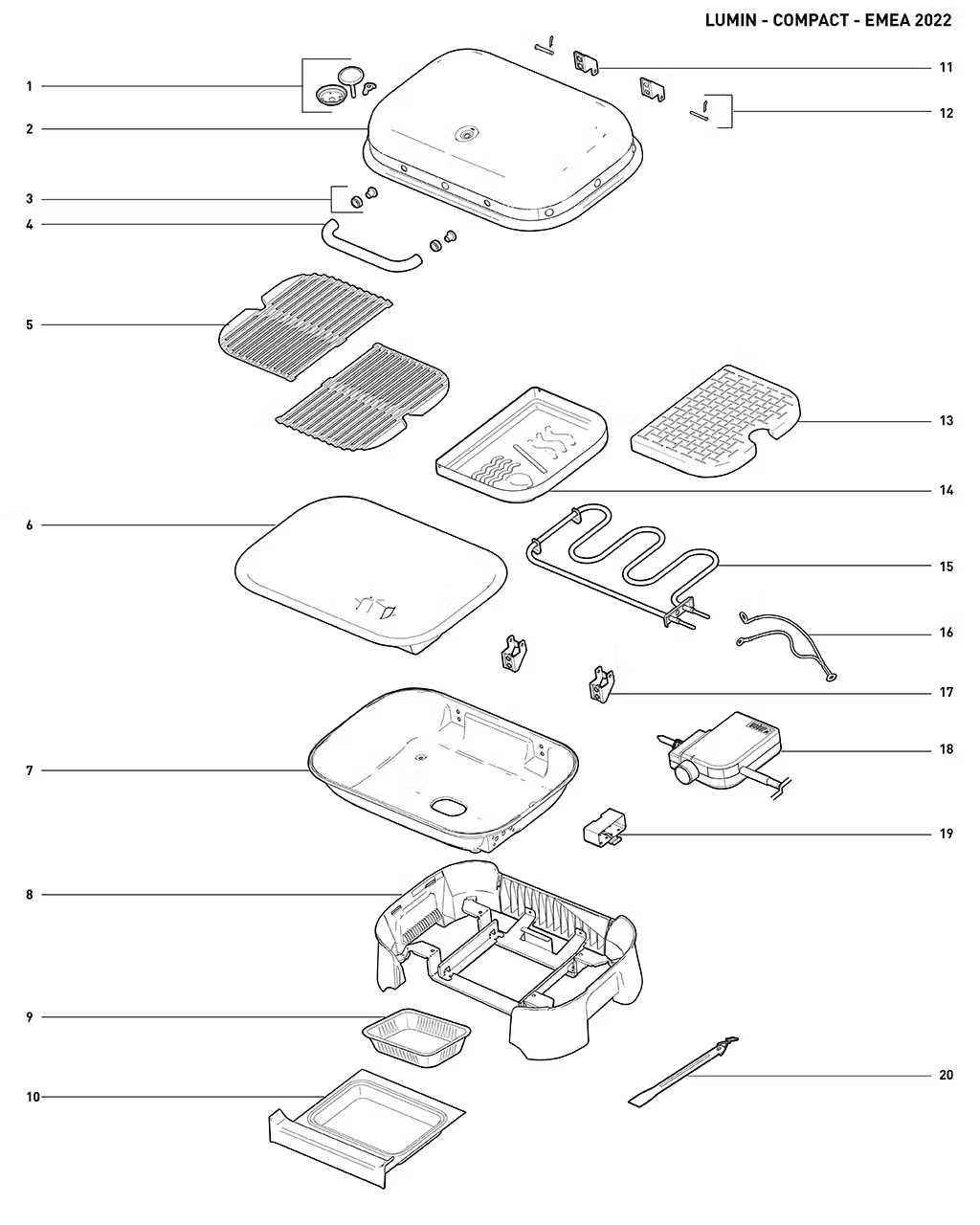 LUMIN - COMPACT - EMEA 2022

1
2
3
4
5
6
7
8
9
10
11
12
13
14
15
16
17
18
19
20