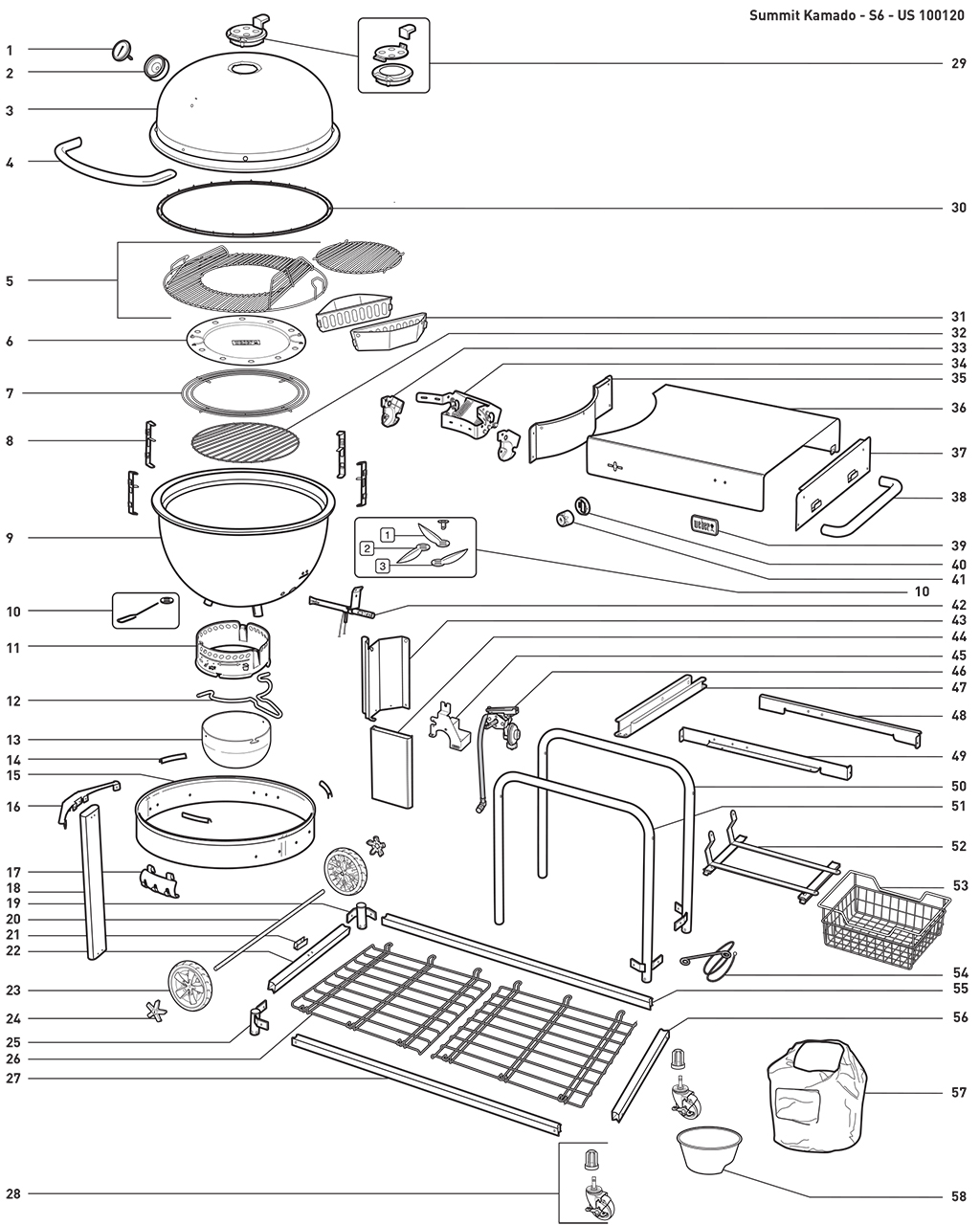 Summit Kamado - S6 - US 100120

1
2
3
4
5
6
7
8
9
10
11
12
13
14
15
16
17
18
19
20
21
22
23
24
25
26
27
28

29
30
31
32
33
34
35
36
37
38
39
40
41
10
42
43
44
45
46
47
48
49
50
51
52
53
54
55
56
57
58

1
2
3

weber