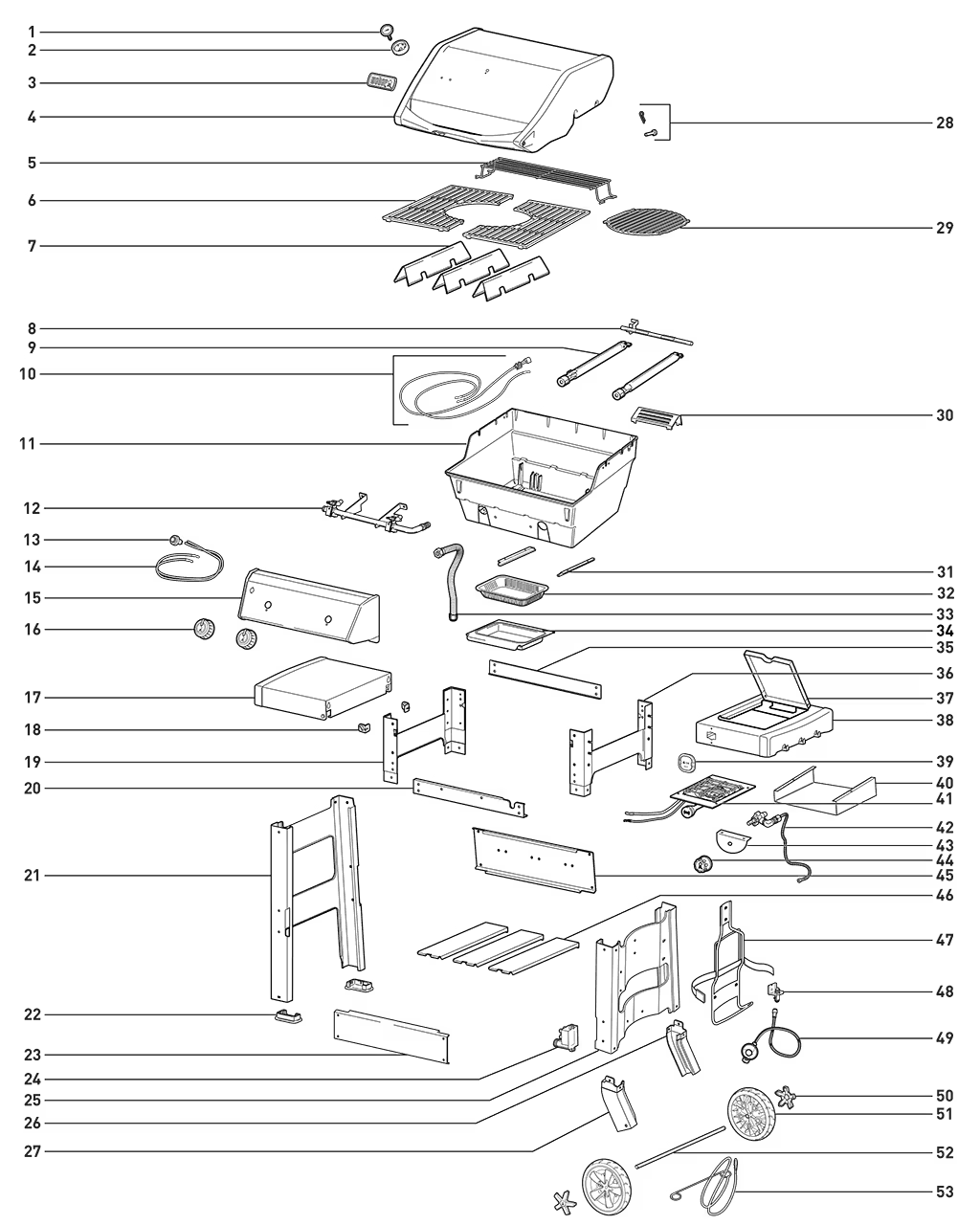 1
2
3
4
5
6
7
8
9
10
11
12
13
14
15
16
17
18
19
20
21
22
23
24
25
26
27
28
29
30
31
32
33
34
35
36
37
38
39
40
41
42
43
44
45
46
47
48
49
50
51
52
53