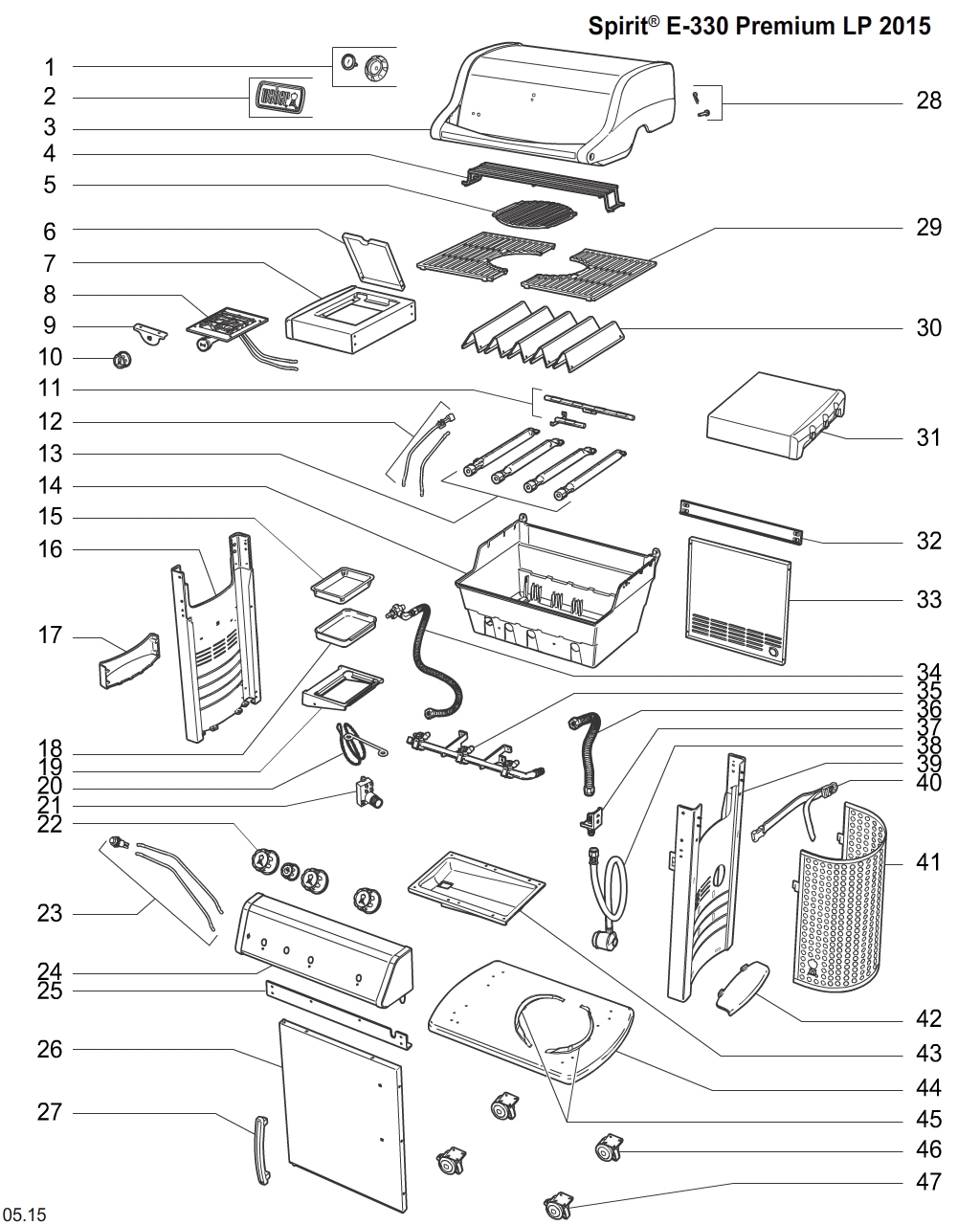 Spirit® E-330 Premium LP 2015

1
2
3
4
5
6
7
8
9
10
11
12
13
14
15
16
17
18
19
20
21
22
23
24
25
26
27
28
29
30
31
32
33
34
35
36
37
38
39
40
41
42
43
44
45
46
47

05.15