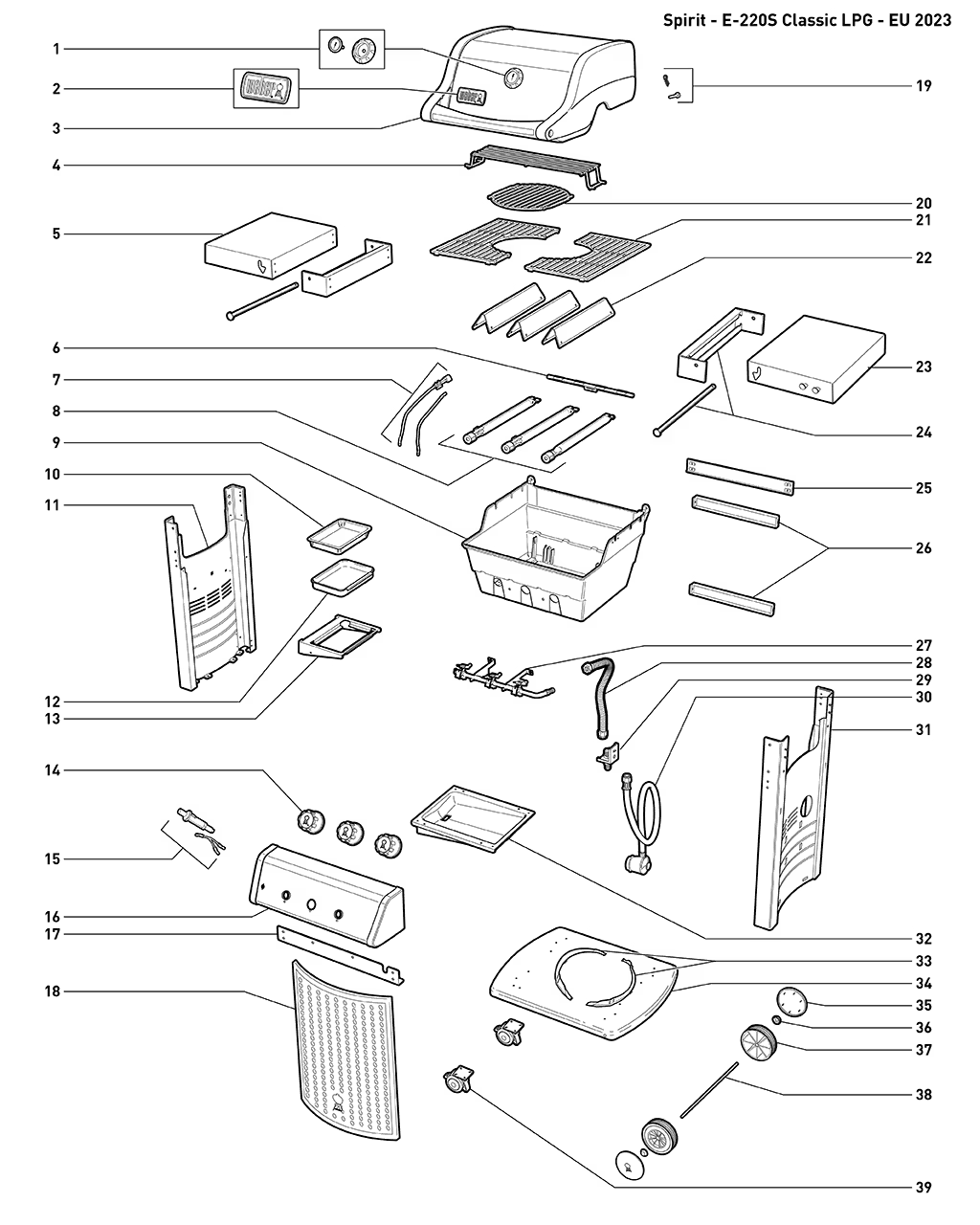 Spirit - E-220S Classic LPG - EU 2023

1
2
3
4
5
6
7
8
9
10
11
12
13
14
15
16
17
18
19
20
21
22
23
24
25
26
27
28
29
30
31
32
33
34
35
36
37
38
39