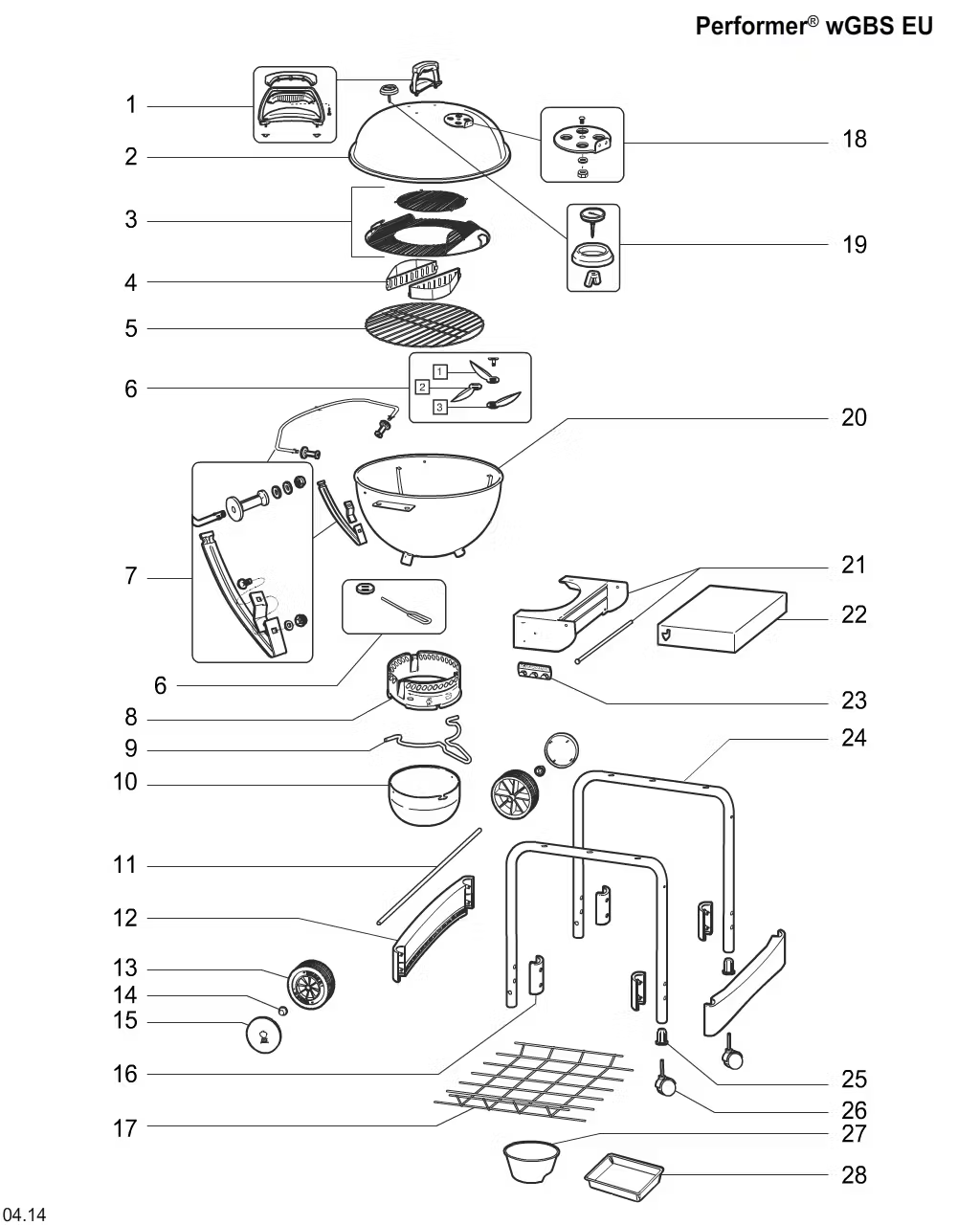 Performer® wGBS EU

1
2
3
4
5
6
1
2
3
7
6
8
9
10
11
12
13
14
15
16
17
18
19
20
21
22
23
24
25
26
27
28

04.14