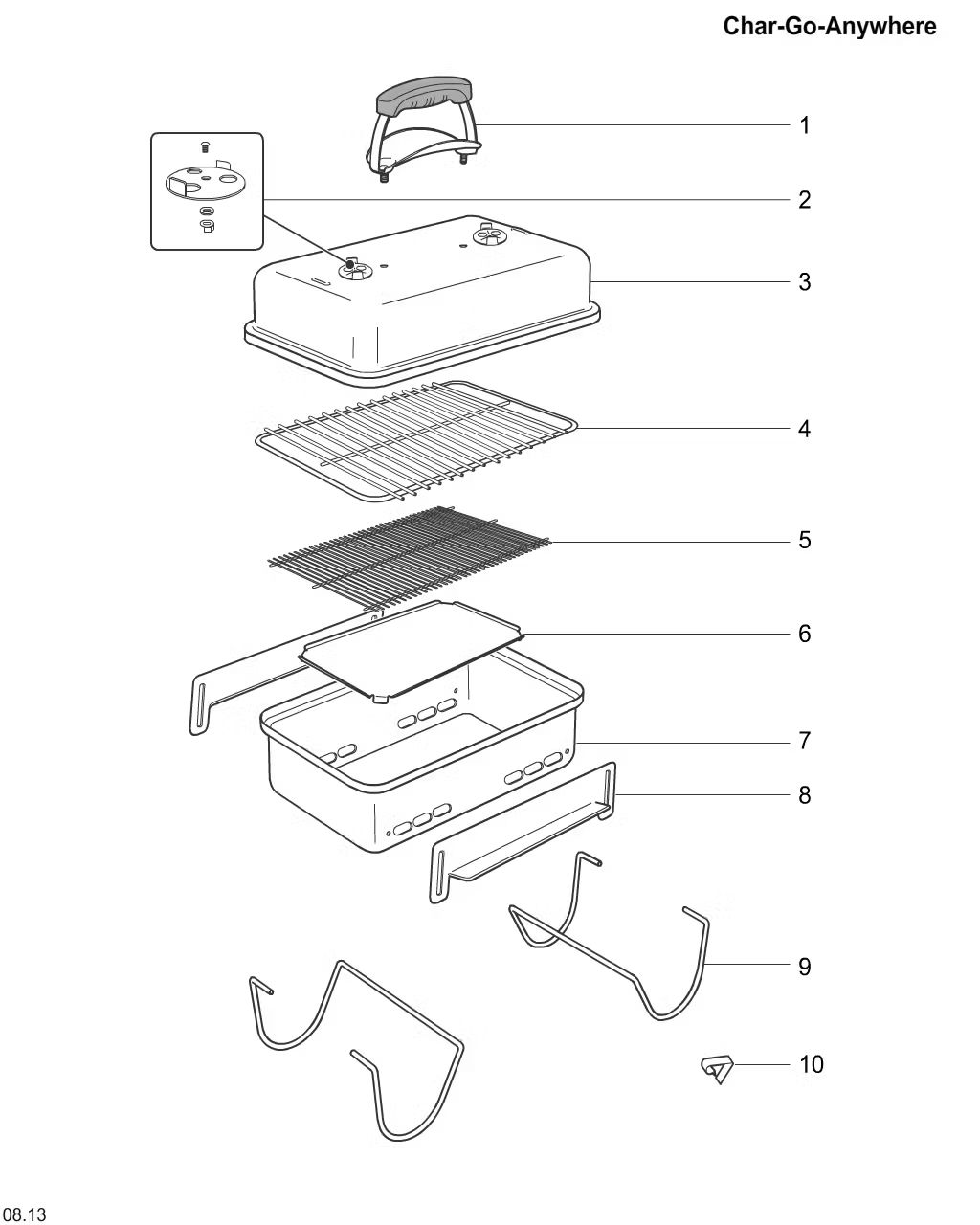 Char-Go-Anywhere

1
2
3
4
5
6
7
8
9
10

08.13