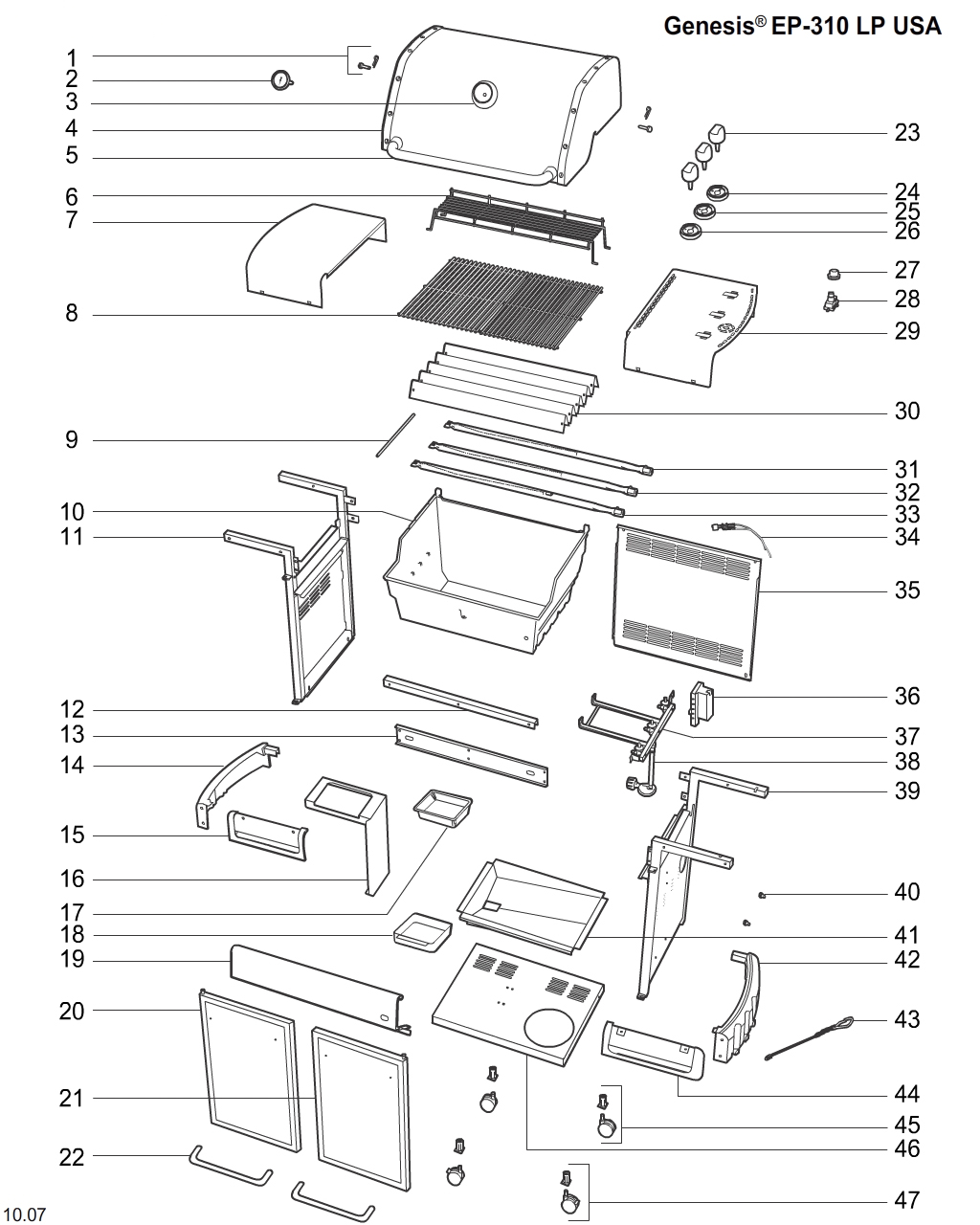 Genesis® EP-310 LP USA

1
2
3
4
5
6
7
8
9
10
11
12
13
14
15
16
17
18
19
20
21
22

23
24
25
26
27
28
29
30
31
32
33
34
35
36
37
38
39
40
41
42
43
44
45
46
47

10.07