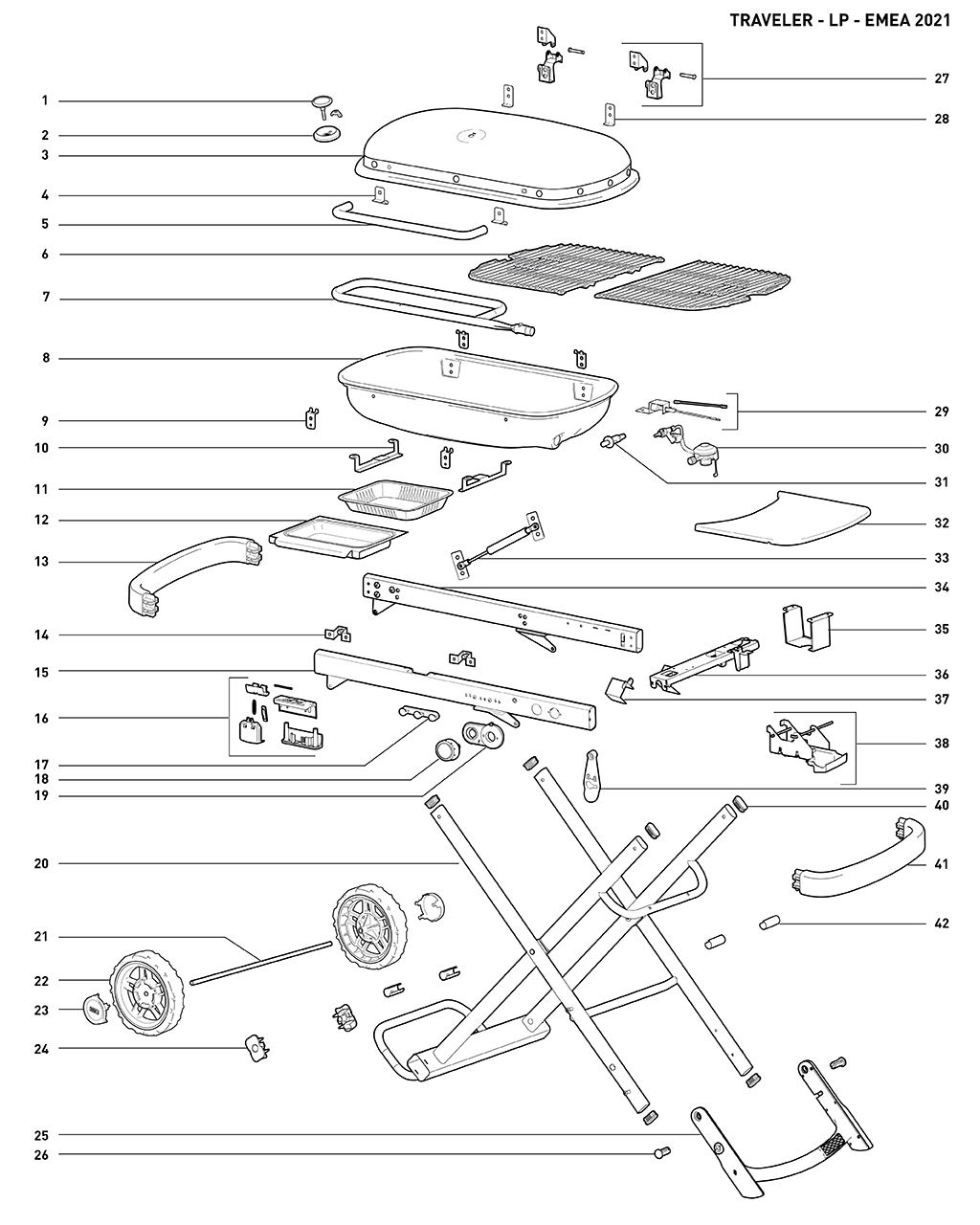 TRAVELER - LP - EMEA 2021

1
2
3
4
5
6
7
8
9
10
11
12
13
14
15
16
17
18
19
20
21
22
23
24
25
26

27
28
29
30
31
32
33
34
35
36
37
38
39
40
41
42