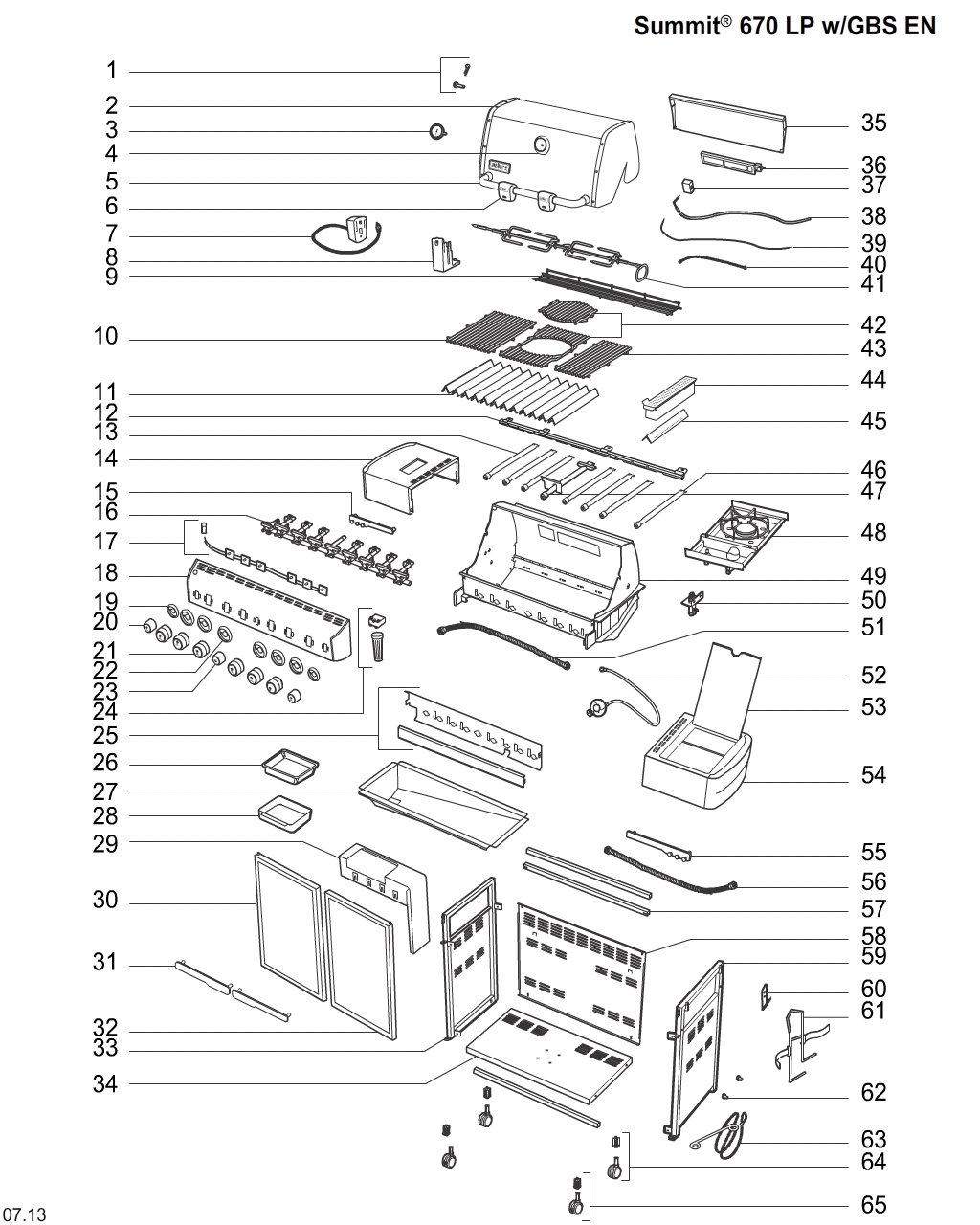 Summit® 670 LP w/GBS EN

1
2
3
4
5
6
7
8
9
10
11
12
13
14
15
16
17
18
19
20
21
22
23
24
25
26
27
28
29
30
31
32
33
34

35
36
37
38
39
40
41
42
43
44
45
46
47
48
49
50
51
52
53
54
55
56
57
58
59
60
61
62
63
64
65

07.13