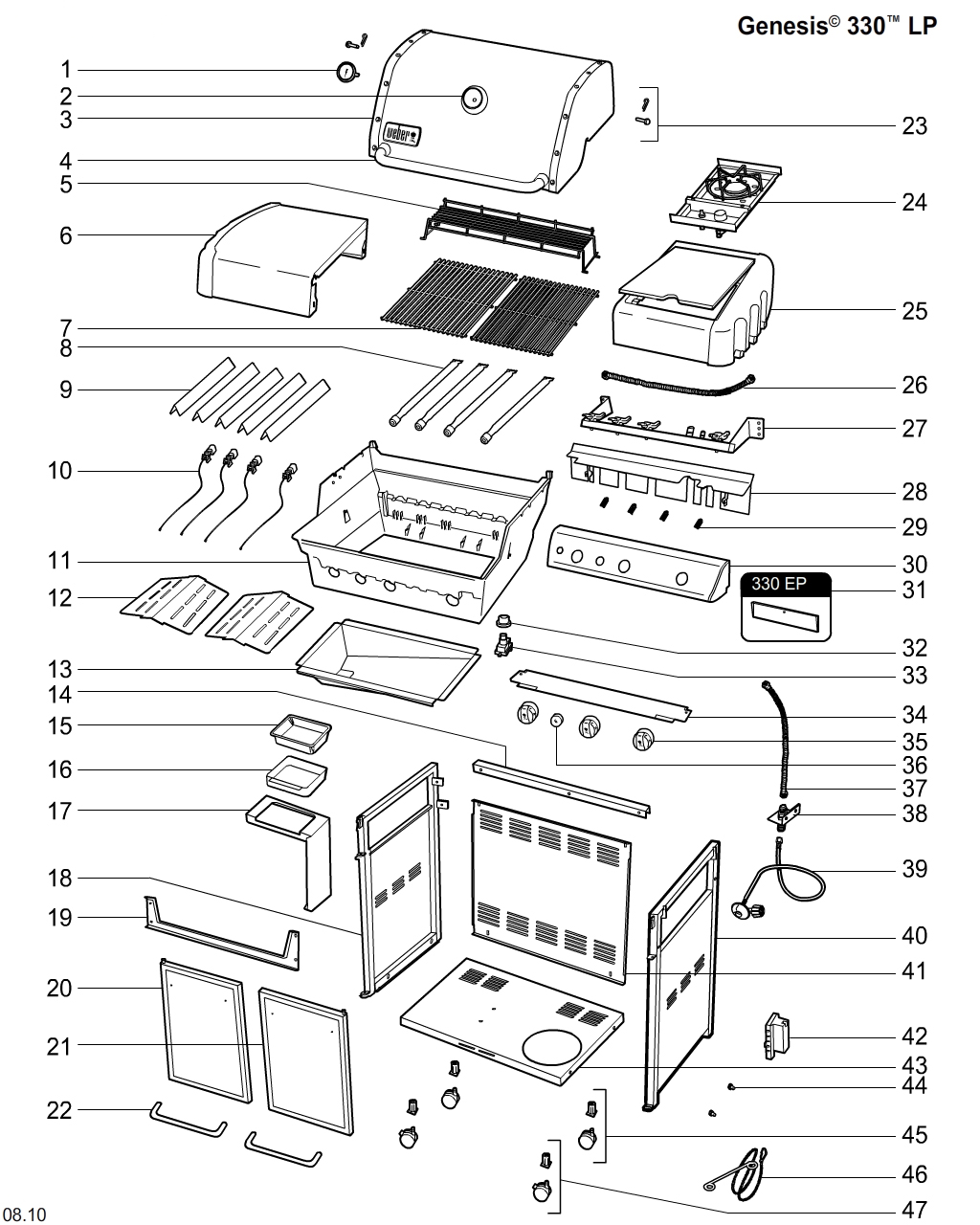 Genesis© 330™ LP

1
2
3
4
5
6
7
8
9
10
11
12
13
14
15
16
17
18
19
20
21
22

weber

23
24
25
26
27
28
29
30
330 EP
31
32
33
34
35
36
37
38
39
40
41
42
43
44
45
46
47

08.10