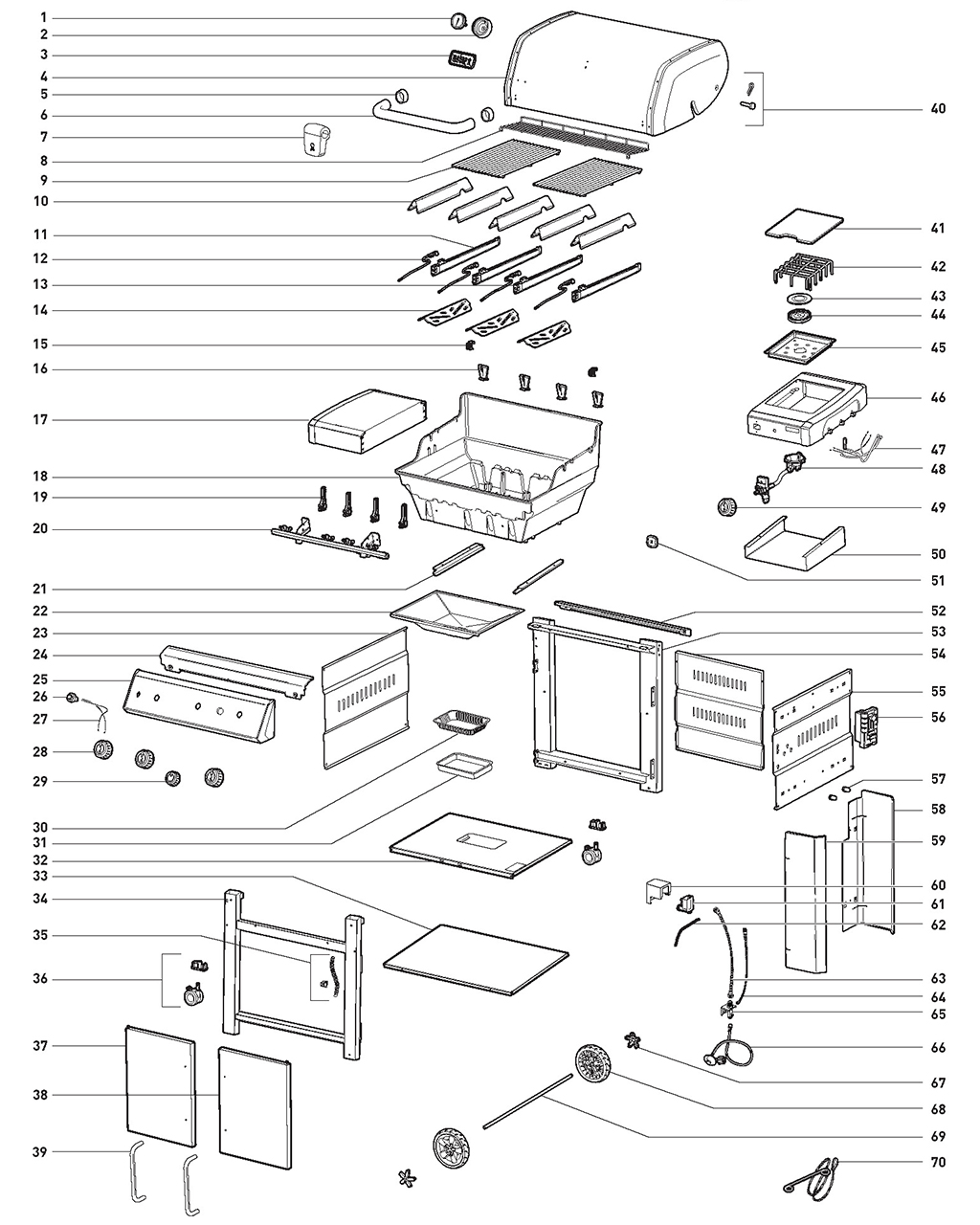 1
2
3
4
5
6
7
8
9
10
11
12
13
14
15
16
17
18
19
20
21
22
23
24
25
26
27
28
29
30
31
32
33
34
35
36
37
38
39
40
41
42
43
44
45
46
47
48
49
50
51
52
53
54
55
56
57
58
59
60
61
62
63
64
65
66
67
68
69
70