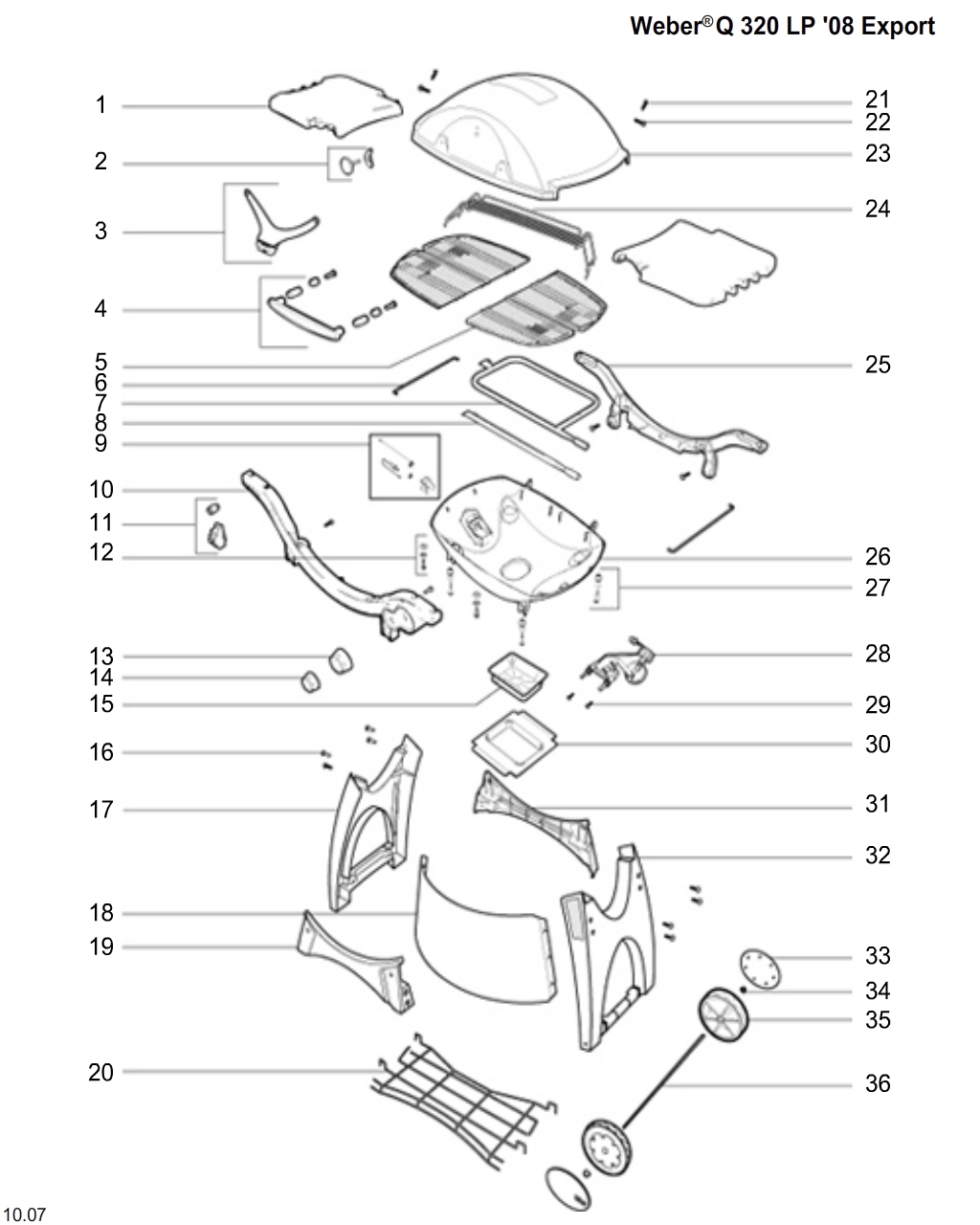 Weber® Q 320 LP '08 Export

1
2
3
4
5
6
7
8
9
10
11
12
13
14
15
16
17
18
19
20

21
22
23
24
25
26
27
28
29
30
31
32
33
34
35
36

10.07