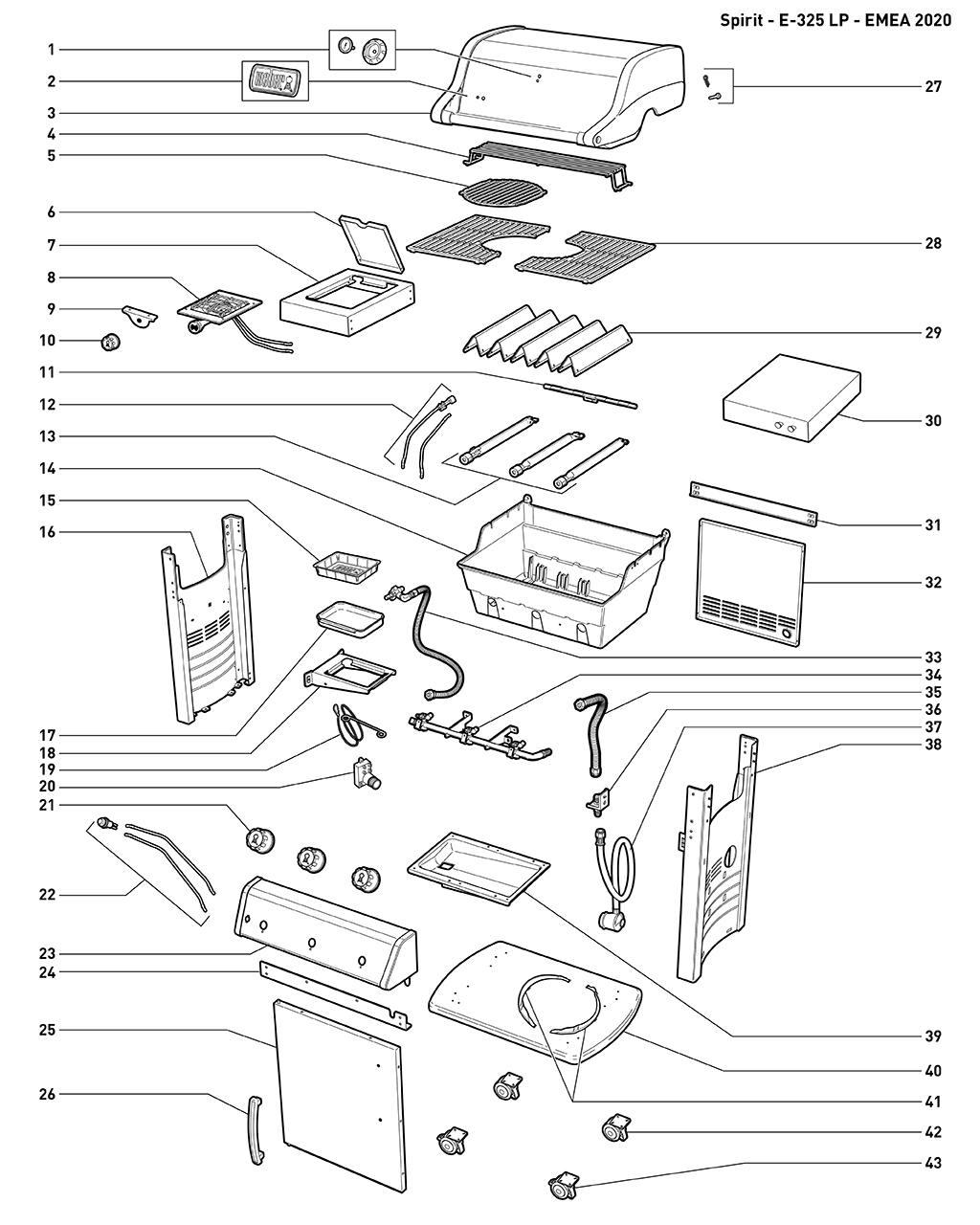 Spirit - E-325 LP - EMEA 2020

1
2
3
4
5
6
7
8
9
10
11
12
13
14
15
16
17
18
19
20
21
22
23
24
25
26

27
28
29
30
31
32
33
34
35
36
37
38
39
40
41
42
43