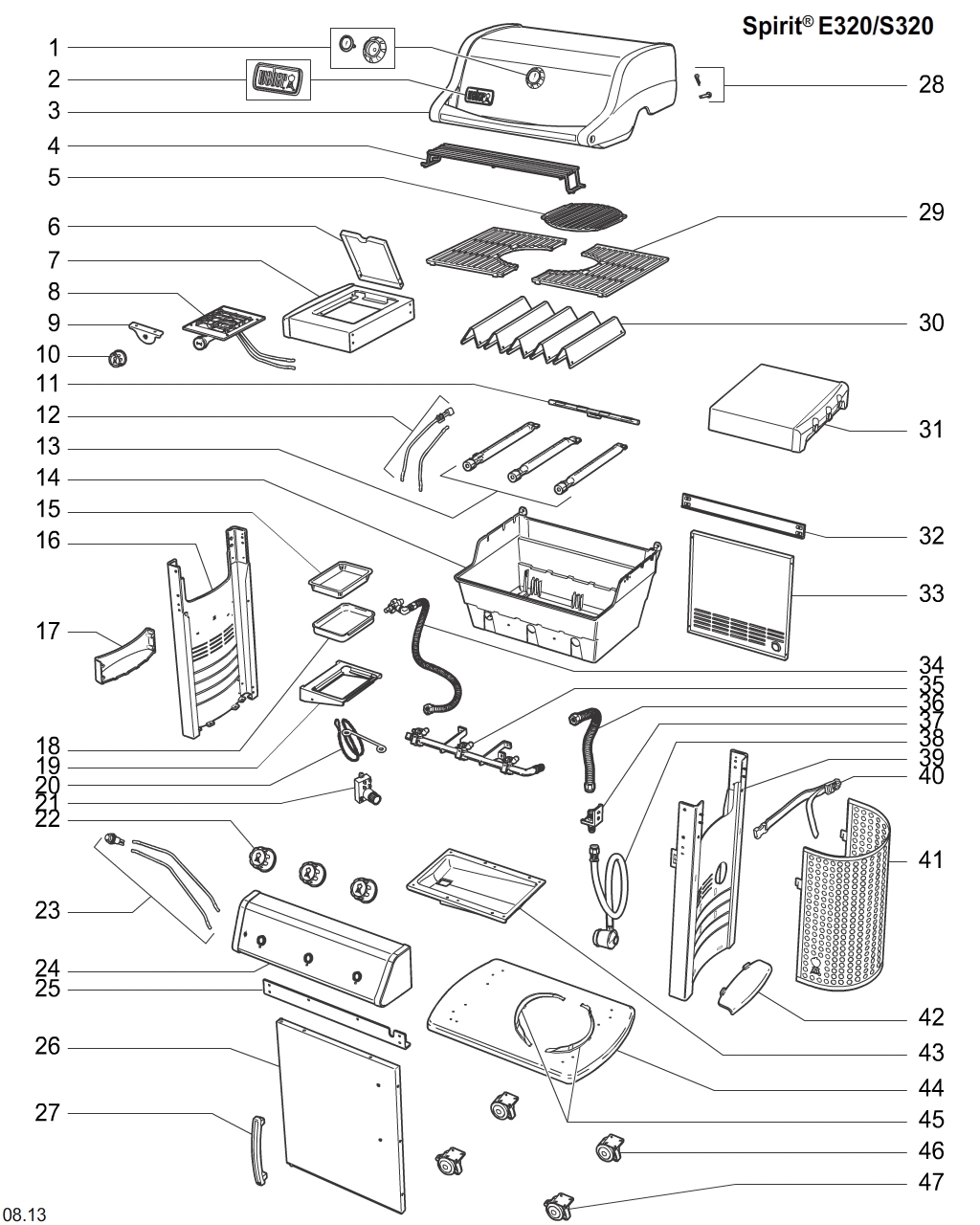 Spirit® E320/S320

1
2
3
4
5
6
7
8
9
10
11
12
13
14
15
16
17
18
19
20
21
22
23
24
25
26
27
28
29
30
31
32
33
34
35
36
37
38
39
40
41
42
43
44
45
46
47

08.13