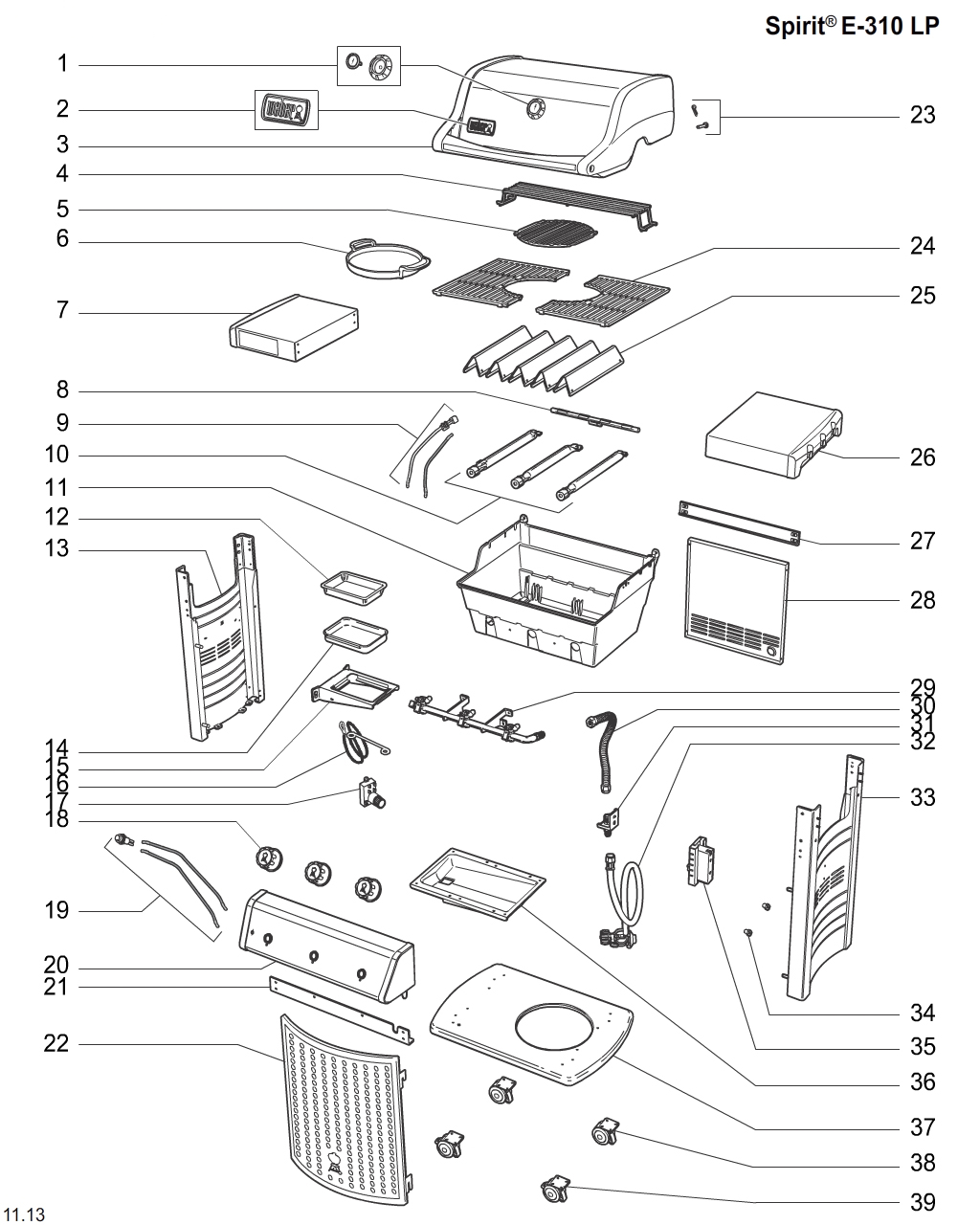 Spirit® E-310 LP

1
2
3
4
5
6
7
8
9
10
11
12
13
14
15
16
17
18
19
20
21
22

23
24
25
26
27
28
29
30
31
32
33
34
35
36
37
38
39

11.13