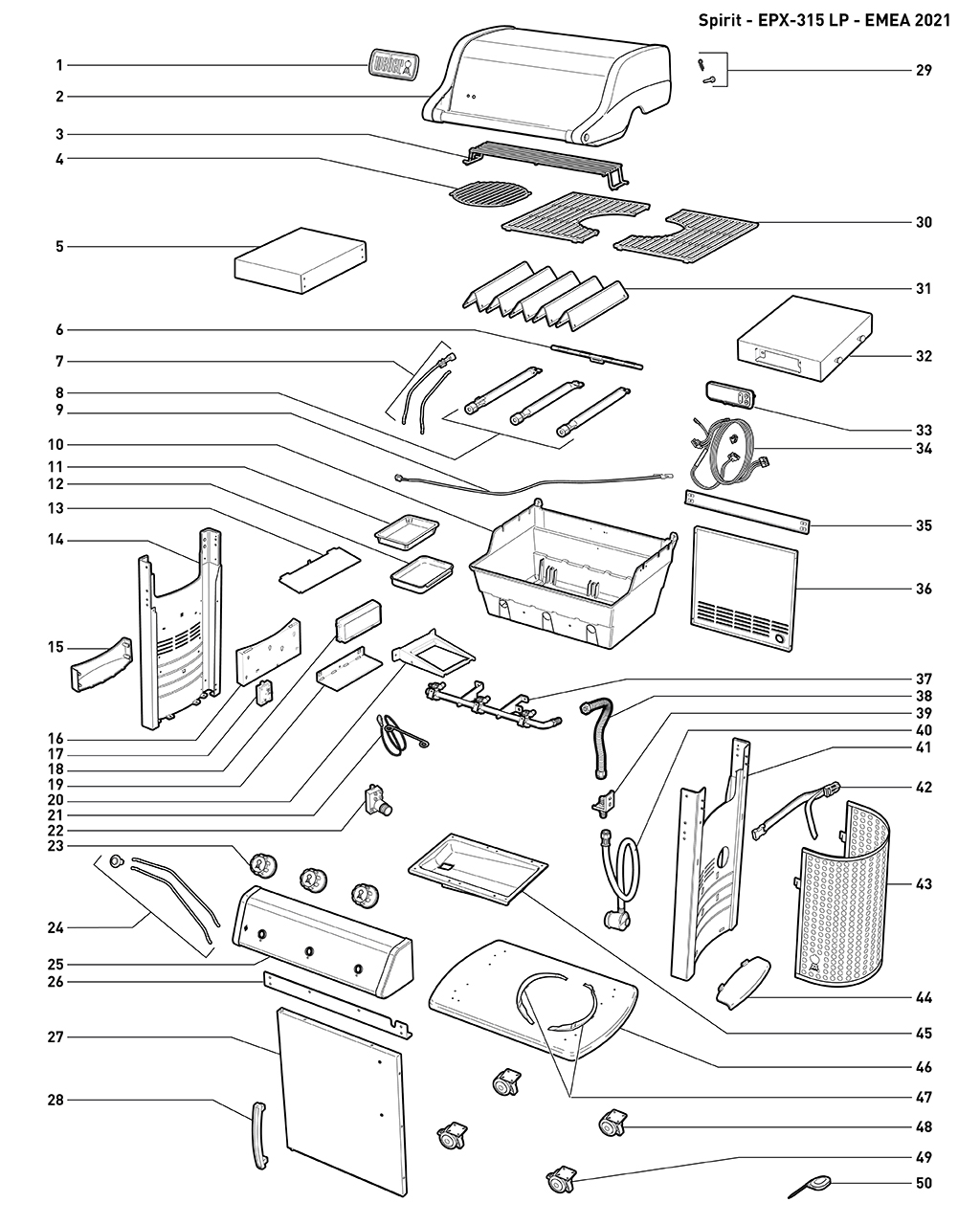 Spirit - EPX-315 LP - EMEA 2021

1
2
3
4
5
6
7
8
9
10
11
12
13
14
15
16
17
18
19
20
21
22
23
24
25
26
27
28
29
30
31
32
33
34
35
36
37
38
39
40
41
42
43
44
45
46
47
48
49
50