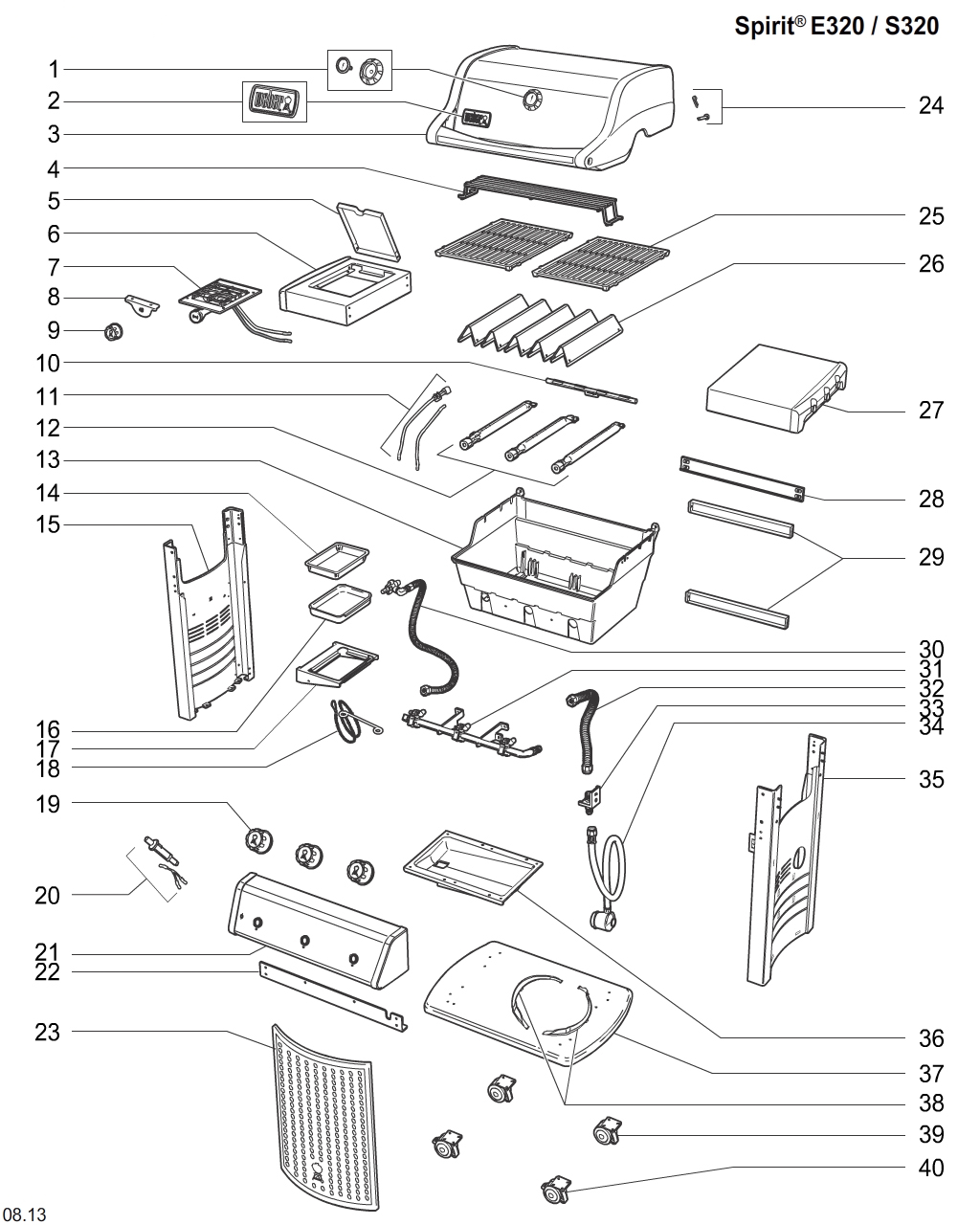 Spirit® E320 / S320

1
2
3
4
5
6
7
8
9
10
11
12
13
14
15
16
17
18
19
20
21
22
23

24
25
26
27
28
29
30
31
32
33
34
35
36
37
38
39
40

08.13