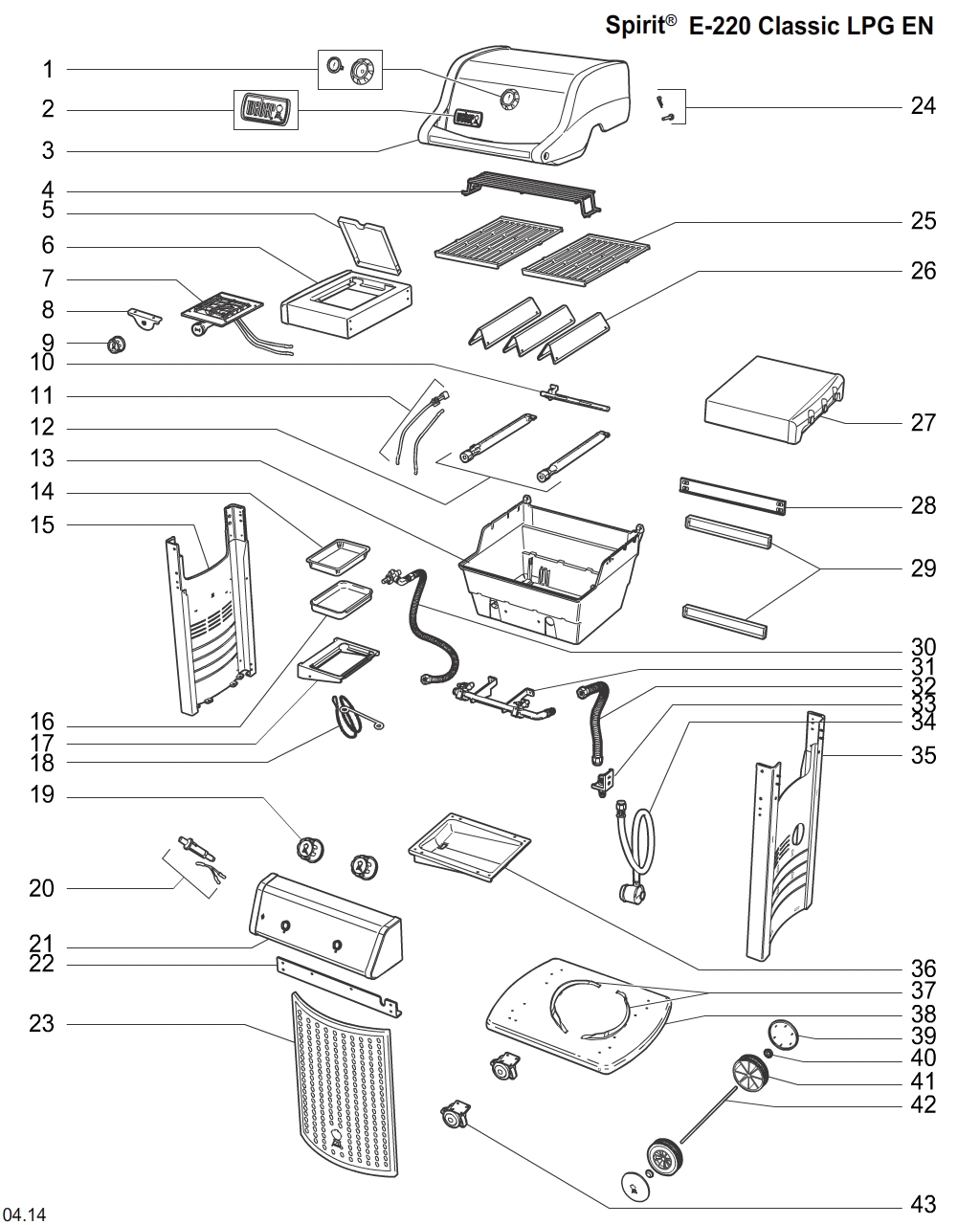 Spirit® E-220 Classic LPG EN

1
2
3
4
5
6
7
8
9
10
11
12
13
14
15
16
17
18
19
20
21
22
23
24
25
26
27
28
29
30
31
32
33
34
35
36
37
38
39
40
41
42
43

04.14