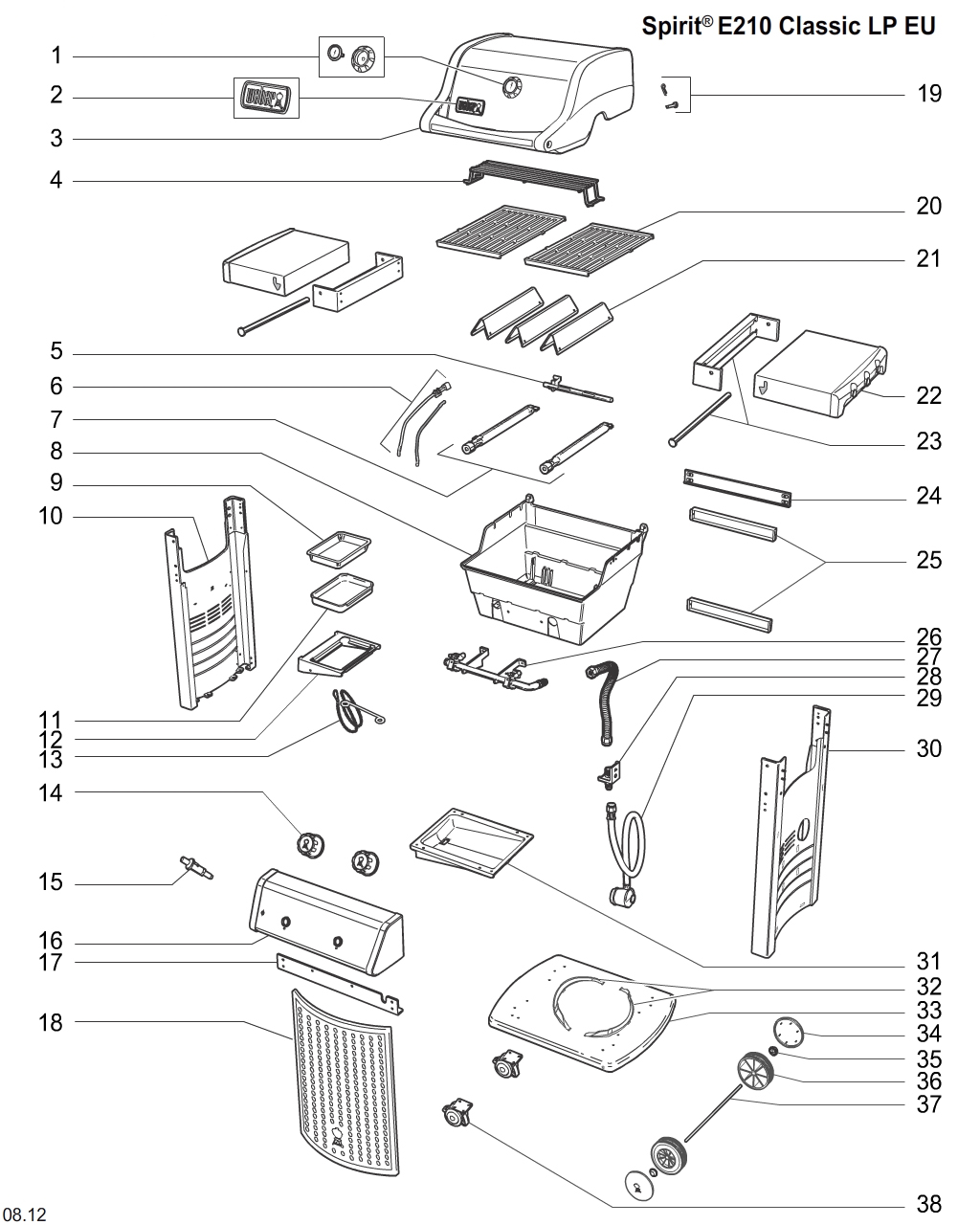 Spirit® E210 Classic LP EU

1
2
3
4
5
6
7
8
9
10
11
12
13
14
15
16
17
18
19
20
21
22
23
24
25
26
27
28
29
30
31
32
33
34
35
36
37
38

08.12