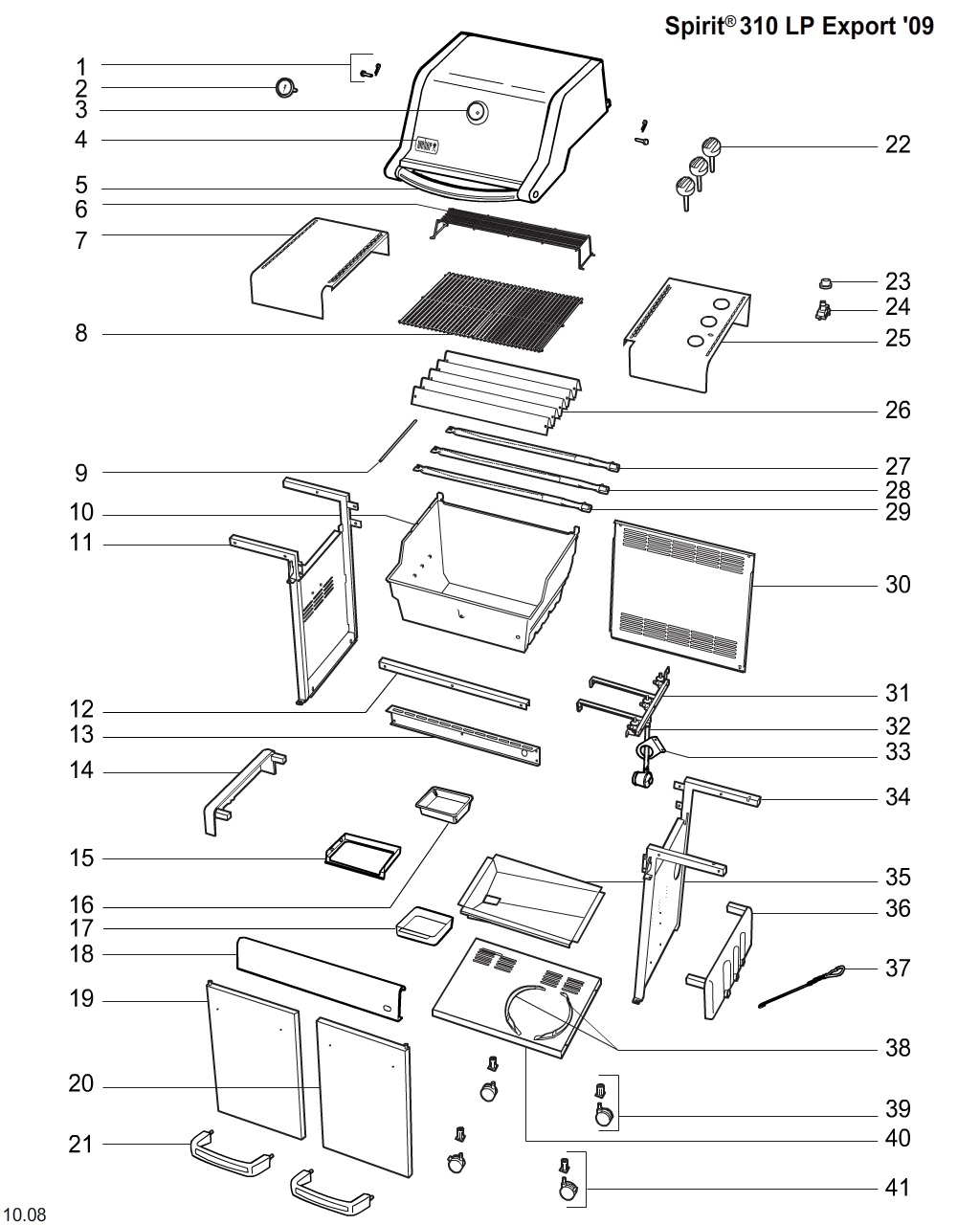 Spirit® 310 LP Export '09

1
2
3
4
5
6
7
8
9
10
11
12
13
14
15
16
17
18
19
20
21

22
23
24
25
26
27
28
29
30
31
32
33
34
35
36
37
38
39
40
41

10.08