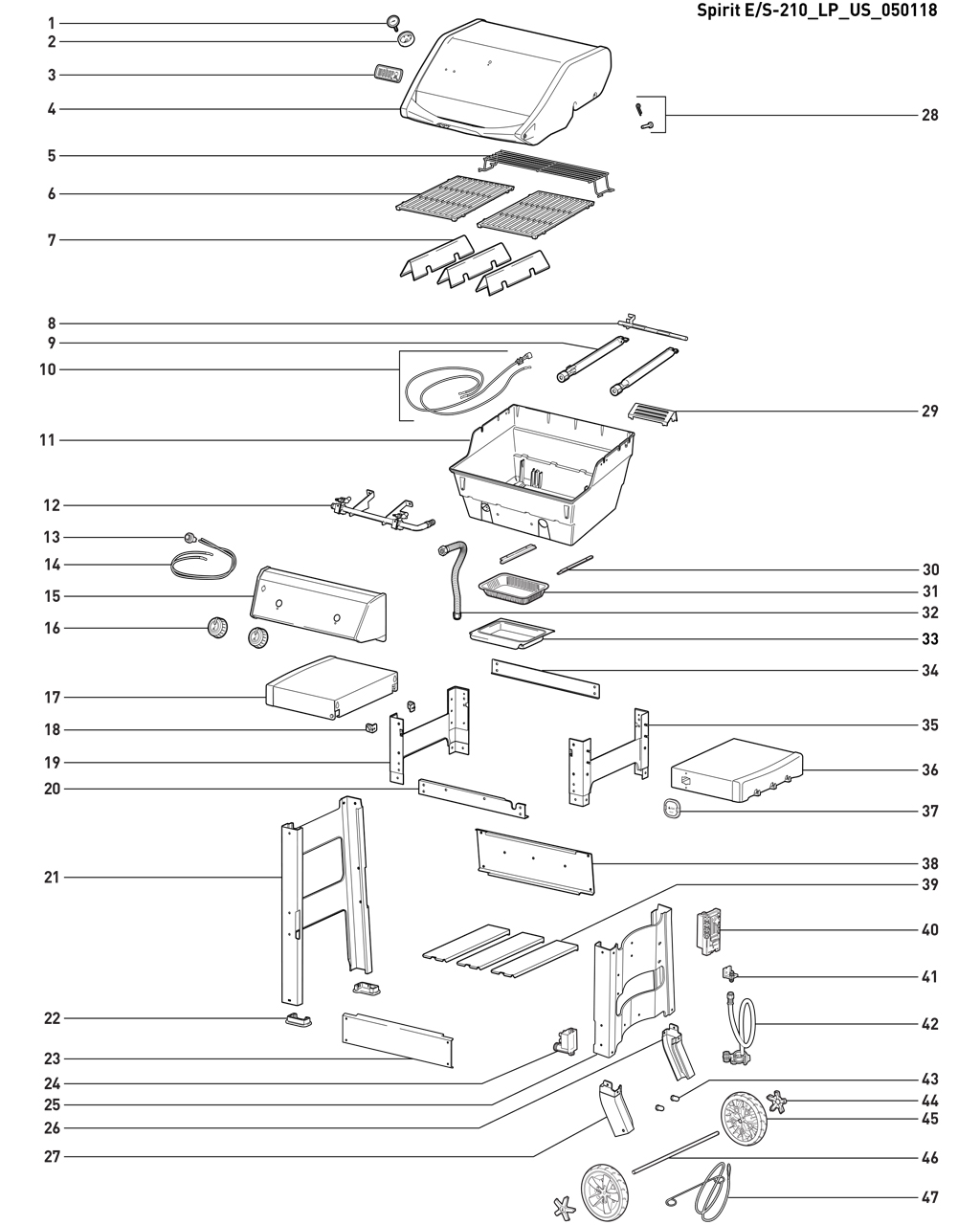 Spirit E/S-210_LP_US_050118

1
2
3
4
5
6
7
8
9
10
11
12
13
14
15
16
17
18
19
20
21
22
23
24
25
26
27
28
29
30
31
32
33
34
35
36
37
38
39
40
41
42
43
44
45
46
47