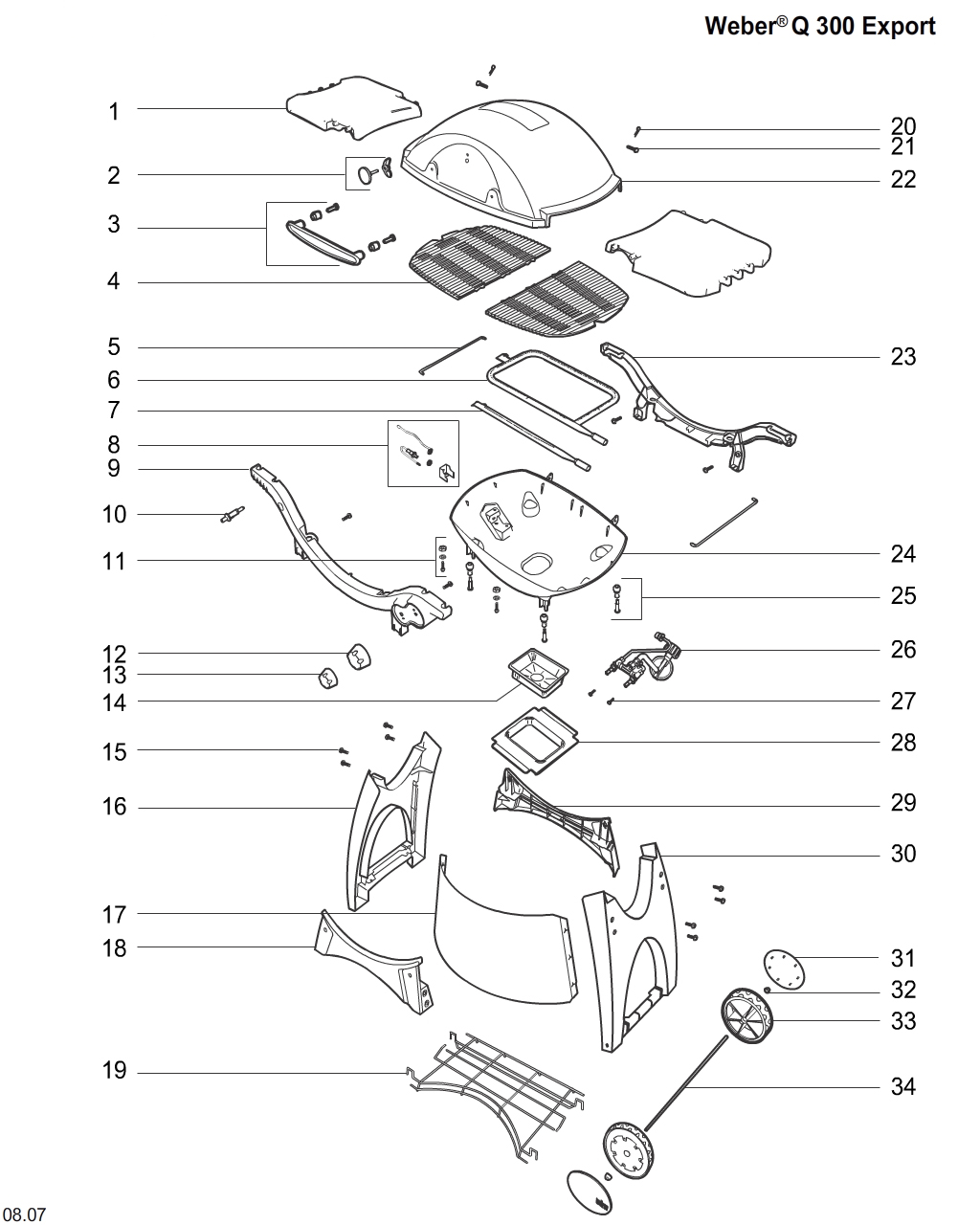 Weber® Q 300 Export

1
2
3
4
5
6
7
8
9
10
11
12
13
14
15
16
17
18
19

20
21
22
23
24
25
26
27
28
29
30
31
32
33
34

08.07