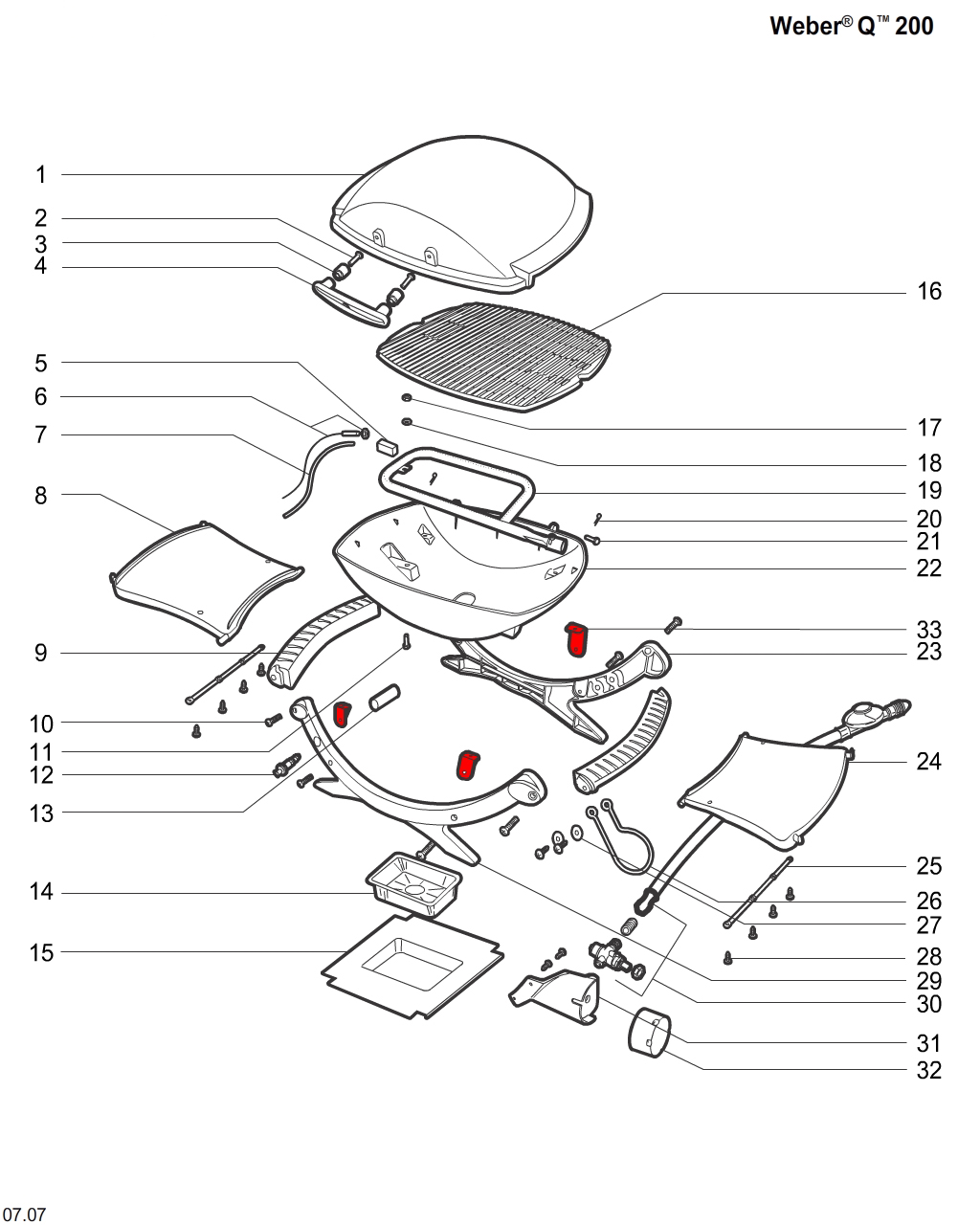 Weber® Q™ 200

1
2
3
4
5
6
7
8
9
10
11
12
13
14
15

16
17
18
19
20
21
22
33
23
24
25
26
27
28
29
30
31
32

07.07