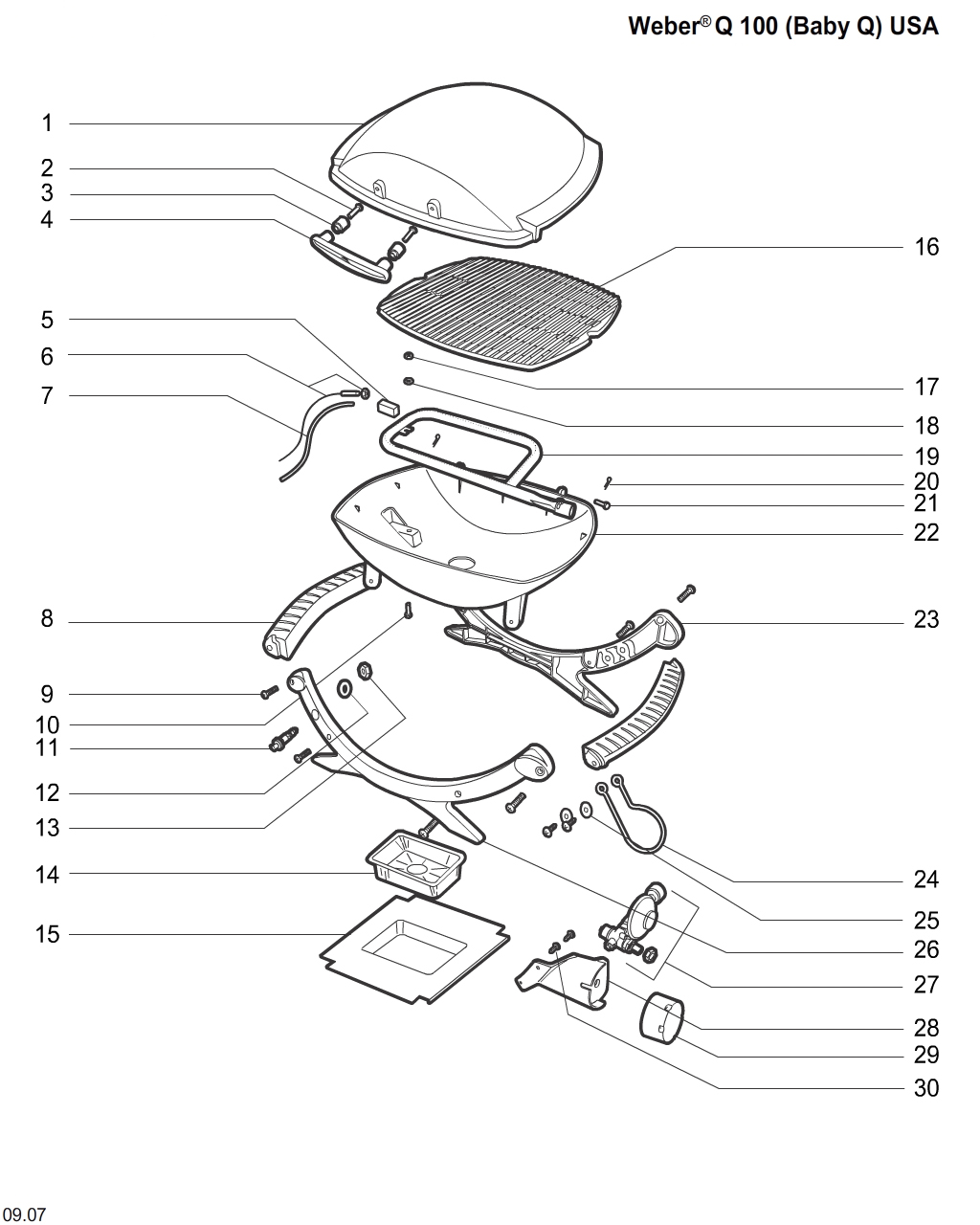 Weber® Q 100 (Baby Q) USA

1
2
3
4
5
6
7
8
9
10
11
12
13
14
15

16
17
18
19
20
21
22
23
24
25
26
27
28
29
30

09.07