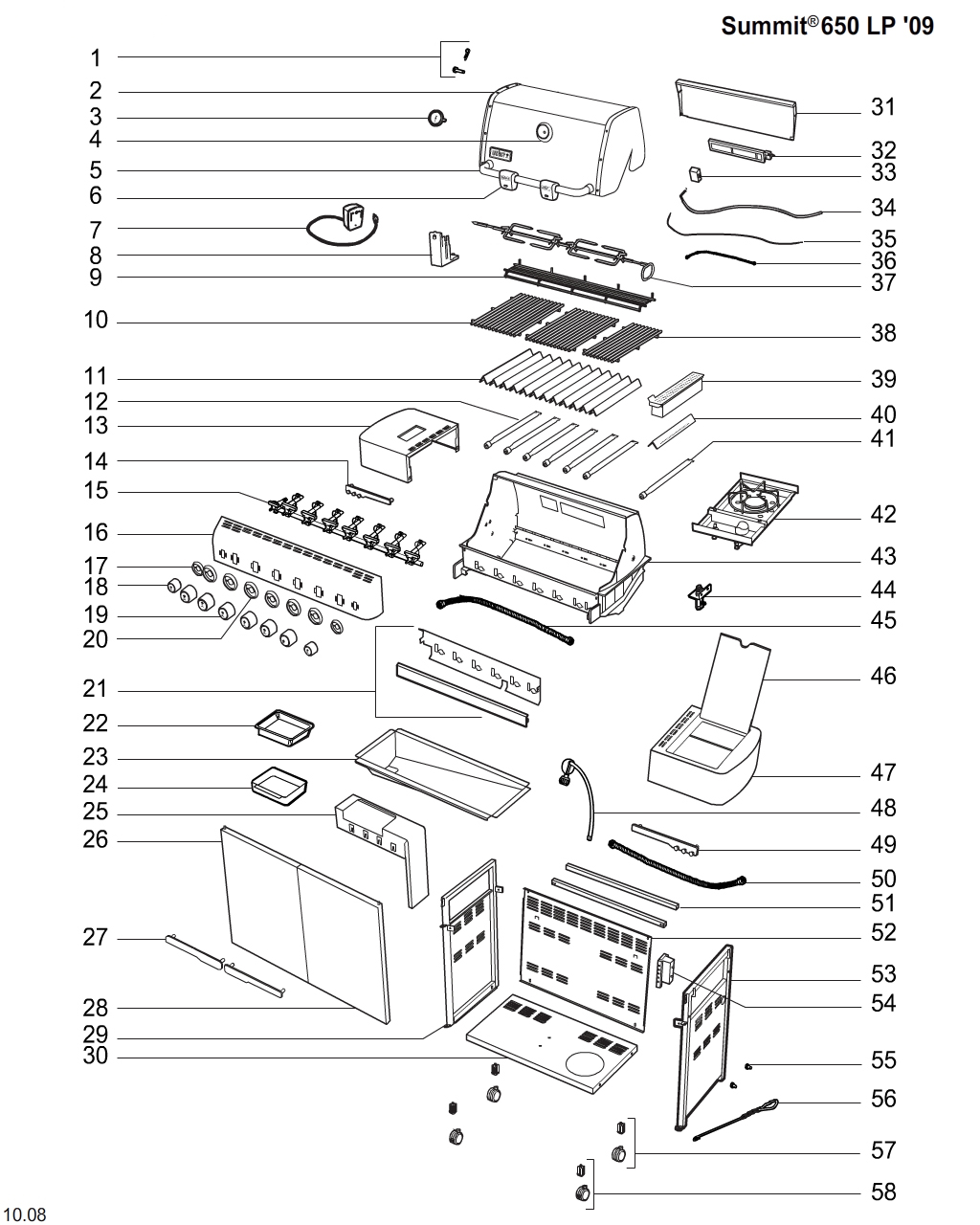 Summit® 650 LP '09

1
2
3
4
5
6
7
8
9
10
11
12
13
14
15
16
17
18
19
20
21
22
23
24
25
26
27
28
29
30

31
32
33
34
35
36
37
38
39
40
41
42
43
44
45
46
47
48
49
50
51
52
53
54
55
56
57
58

10.08