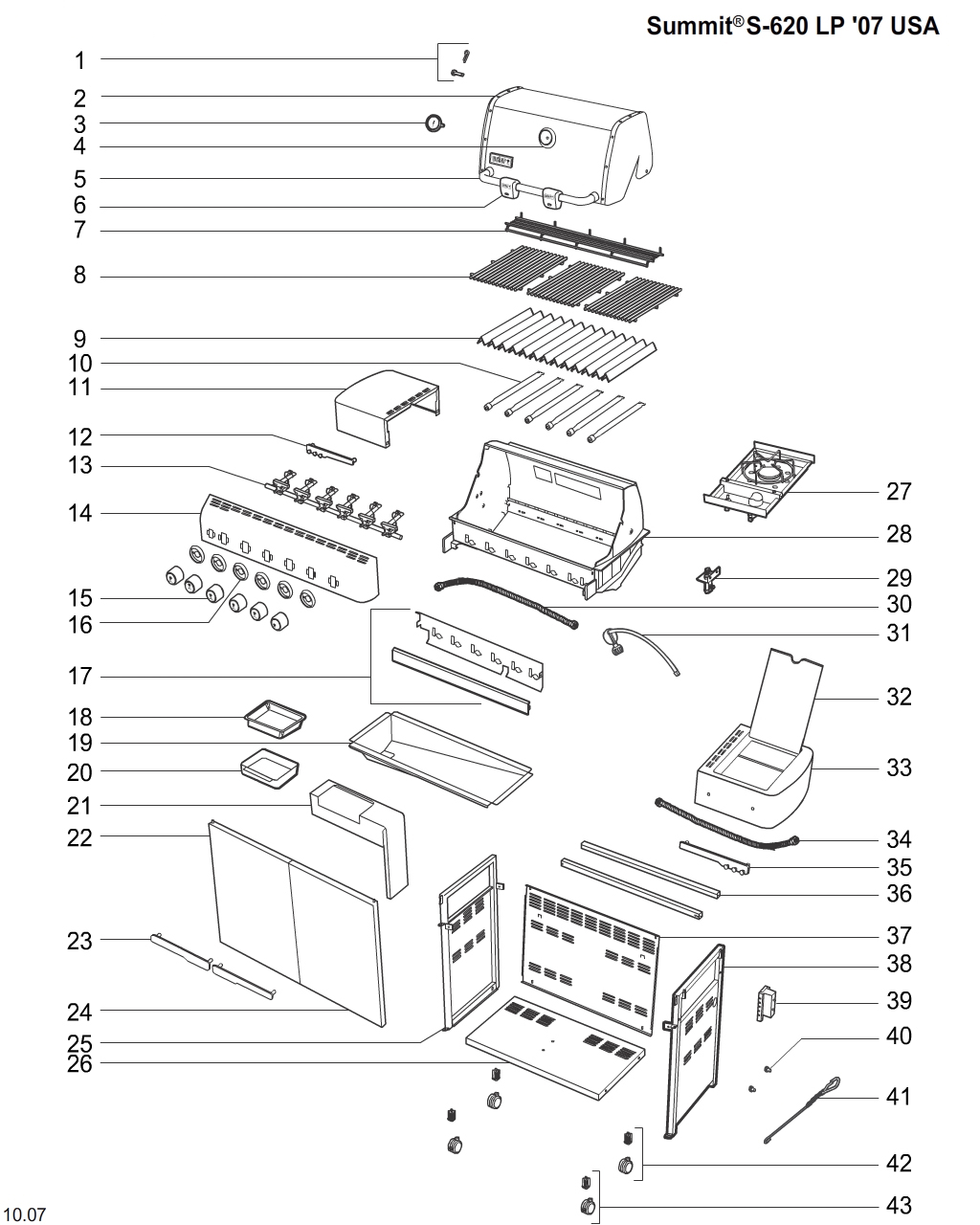 Summit® S-620 LP '07 USA

1
2
3
4
5
6
7
8
9
10
11
12
13
14
15
16
17
18
19
20
21
22
23
24
25
26
27
28
29
30
31
32
33
34
35
36
37
38
39
40
41
42
43

10.07