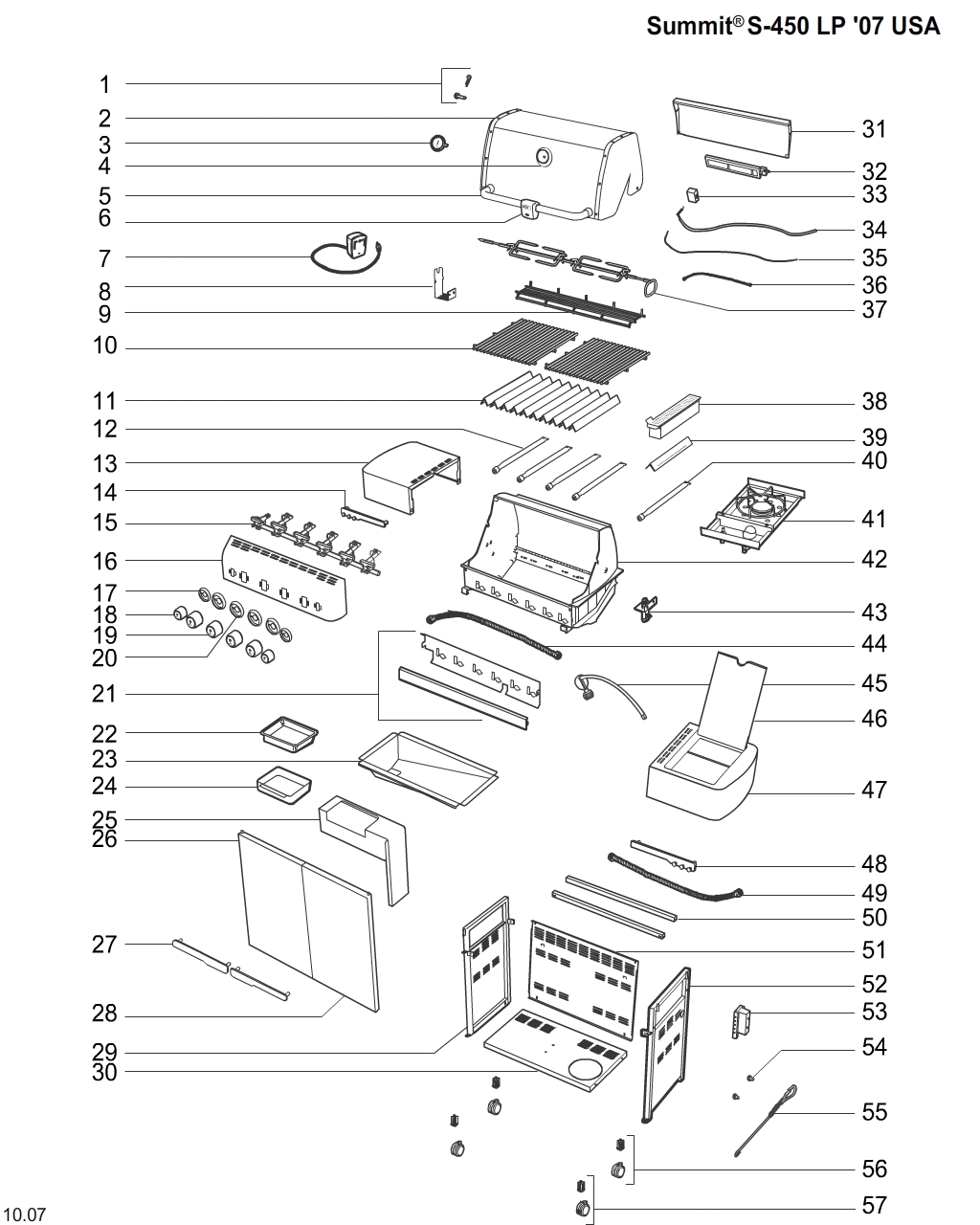 Summit® S-450 LP '07 USA

1
2
3
4
5
6
7
8
9
10
11
12
13
14
15
16
17
18
19
20
21
22
23
24
25
26
27
28
29
30

31
32
33
34
35
36
37
38
39
40
41
42
43
44
45
46
47
48
49
50
51
52
53
54
55
56
57

10.07