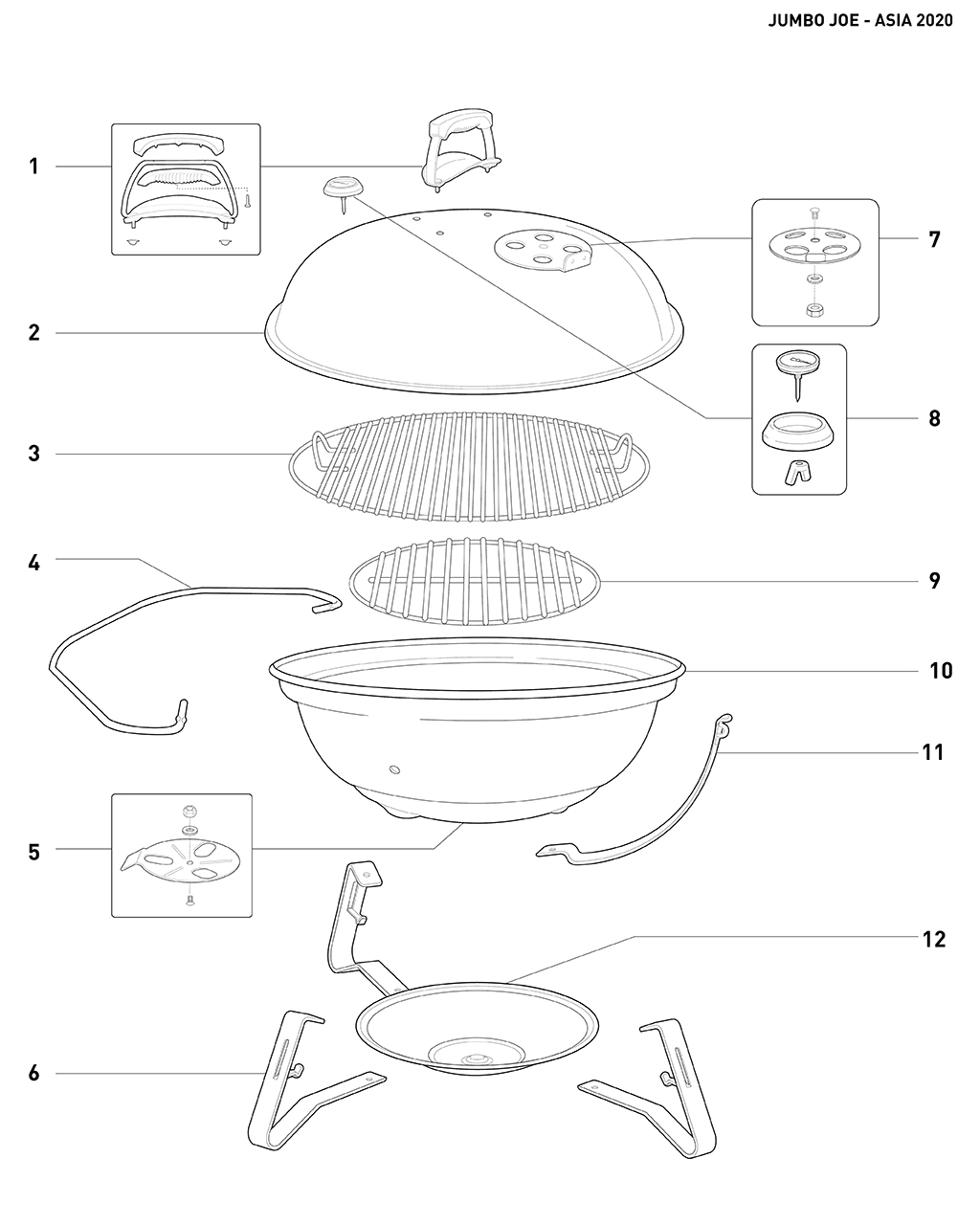 JUMBO JOE - ASIA 2020

1

2

3

4

5

6

7

8

9

10

11

12