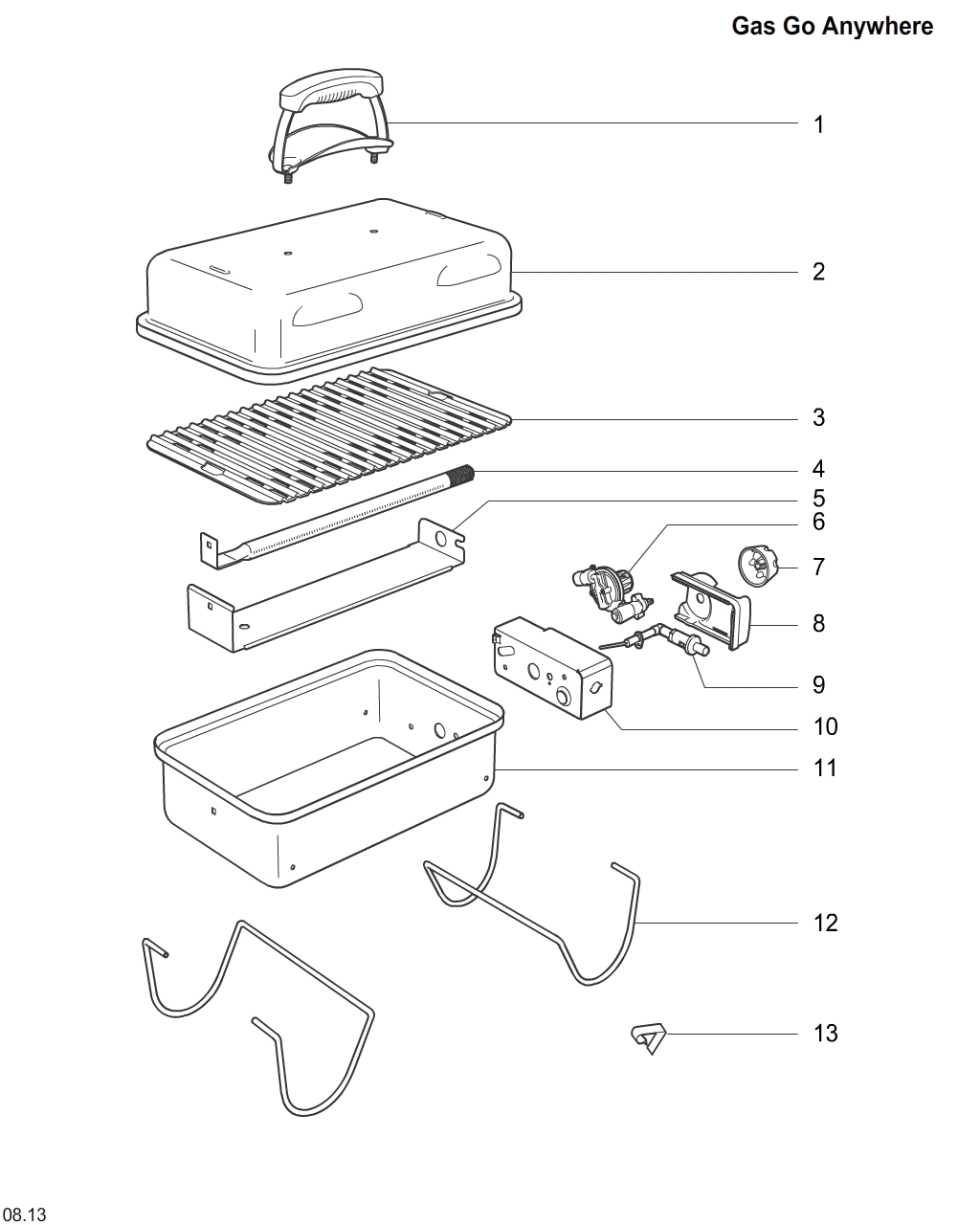 Gas Go Anywhere

1

2

3

4

5

6

7

8

9

10

11

12

13

08.13