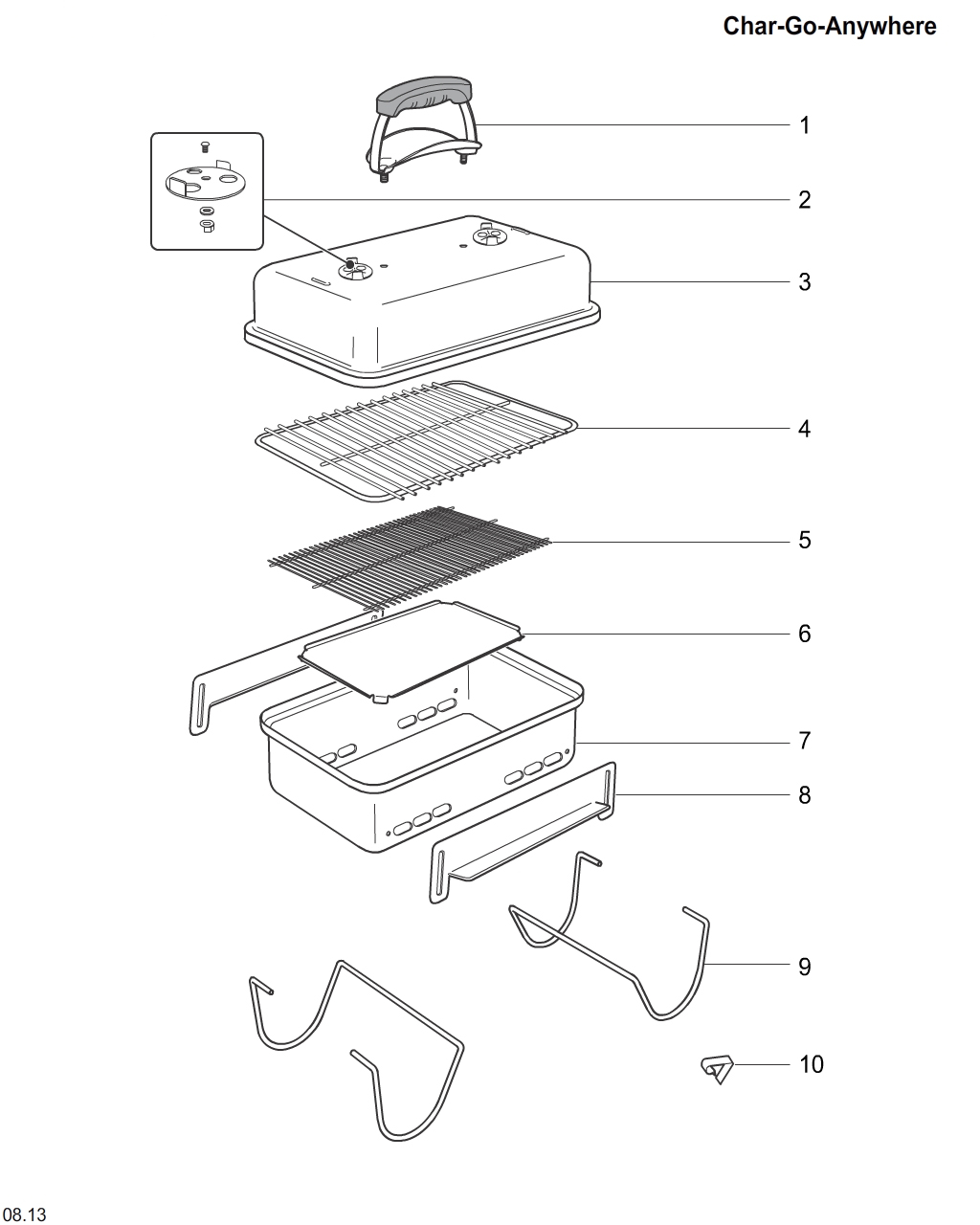 Char-Go-Anywhere

1
2
3
4
5
6
7
8
9
10

08.13